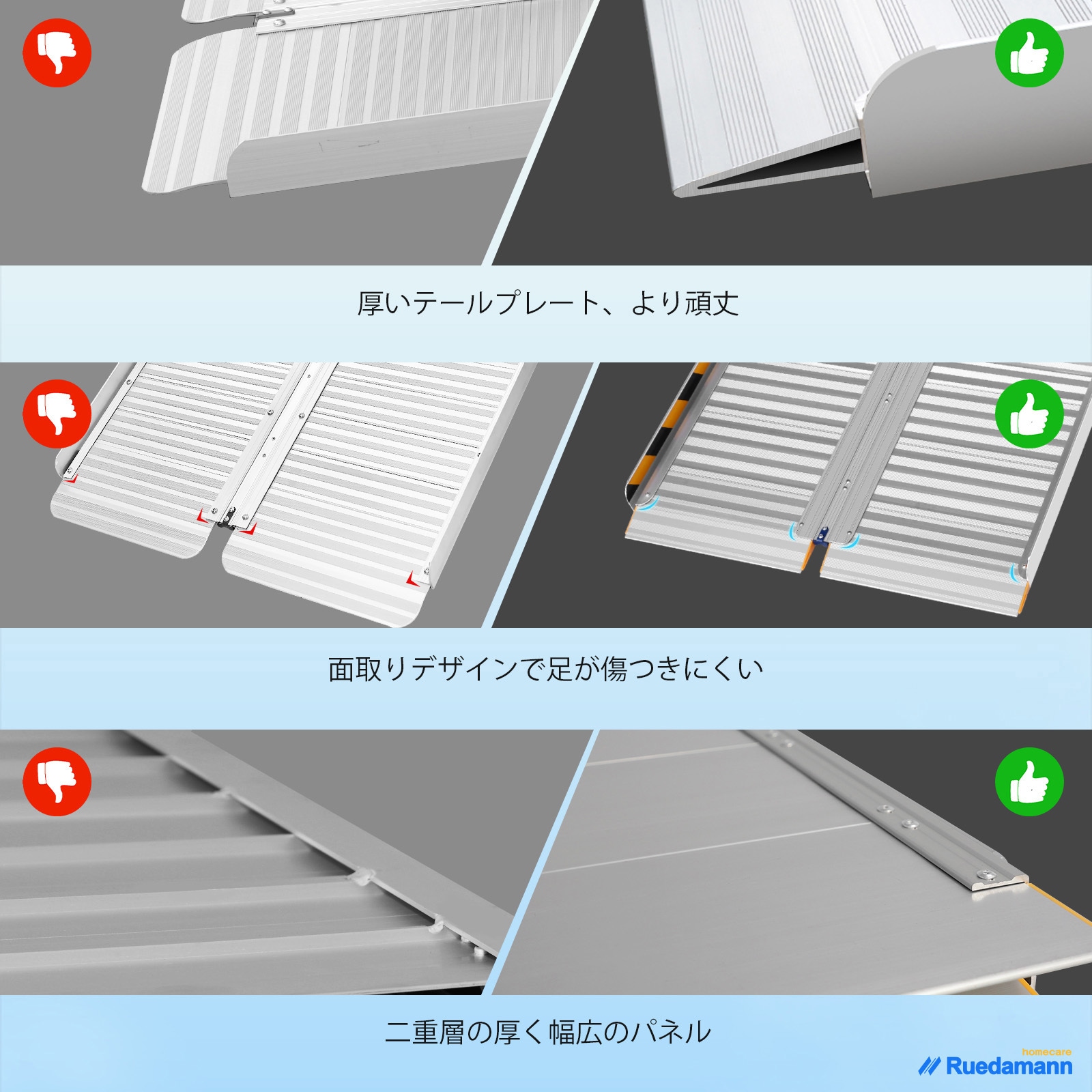 厚いテールプレート、より頑丈

面取りデザインで足が傷つきにくい

二重層の厚く幅広のパネル

homecare
Ruedamann