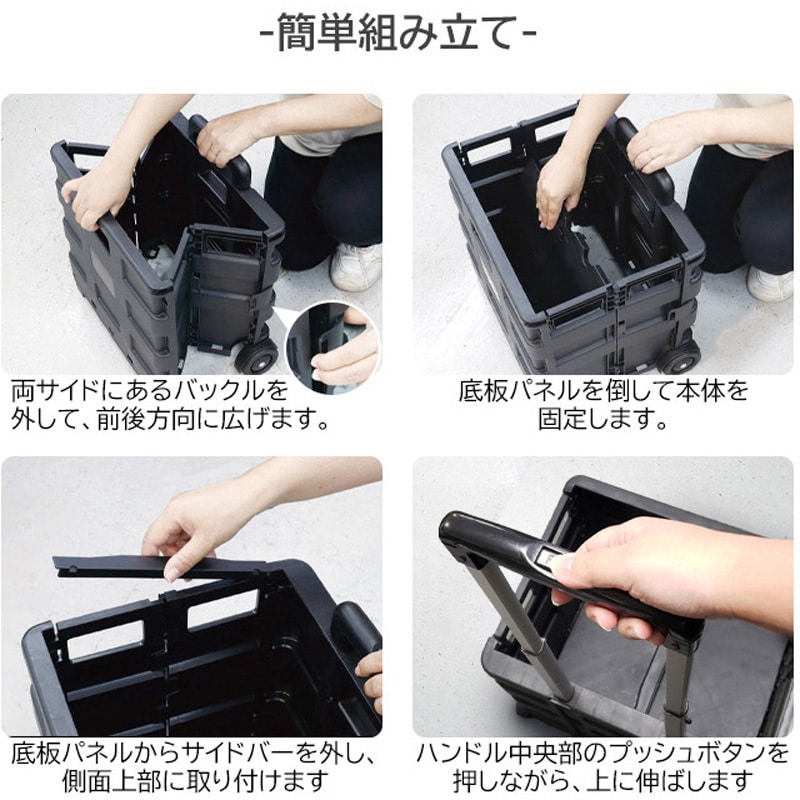 -簡単組み立て-

両サイドにあるバックルを外して、前後方向に広げます。

底板パネルを倒して本体を固定します。

底板パネルからサイドバーを外し、側面上部に取り付けます

ハンドル中央部のプッシュボタンを押しながら、上に伸ばします