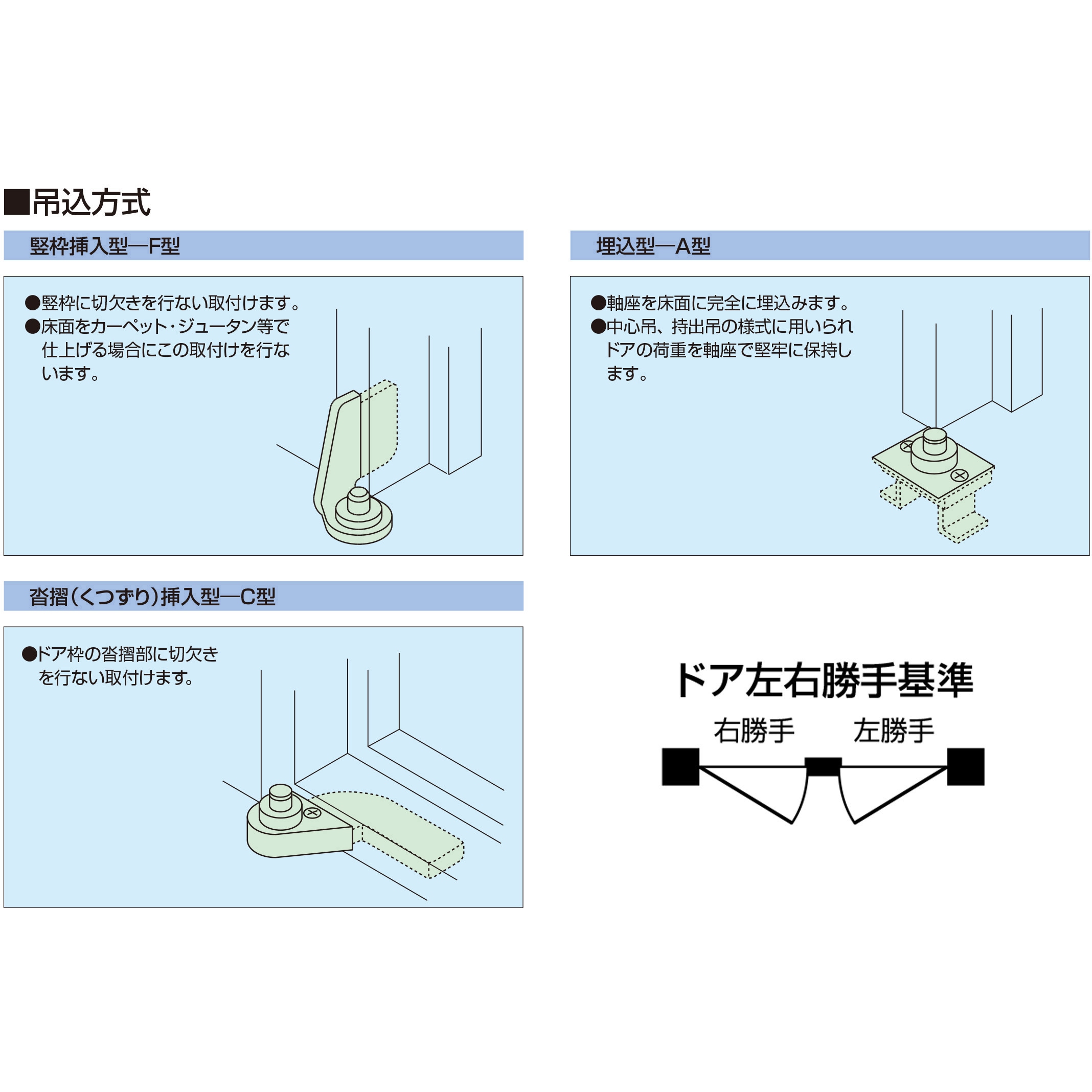 ■吊込方式

竪枠挿入型—F型

●竪枠に切欠きを行ない取付けます。
●床面をカーペット・ジュータン等で仕上げる場合にこの取付けを行ないます。

埋込型—A型

●軸座を床面に完全に埋込みます。
●中心吊、持出吊の様式に用いられドアの荷重を軸座で堅牢に保持します。

沓摺(くつずり)挿入型—C型

●ドア枠の沓摺部に切欠きを行ない取付けます。

ドア左右勝手基準

右勝手　左勝手