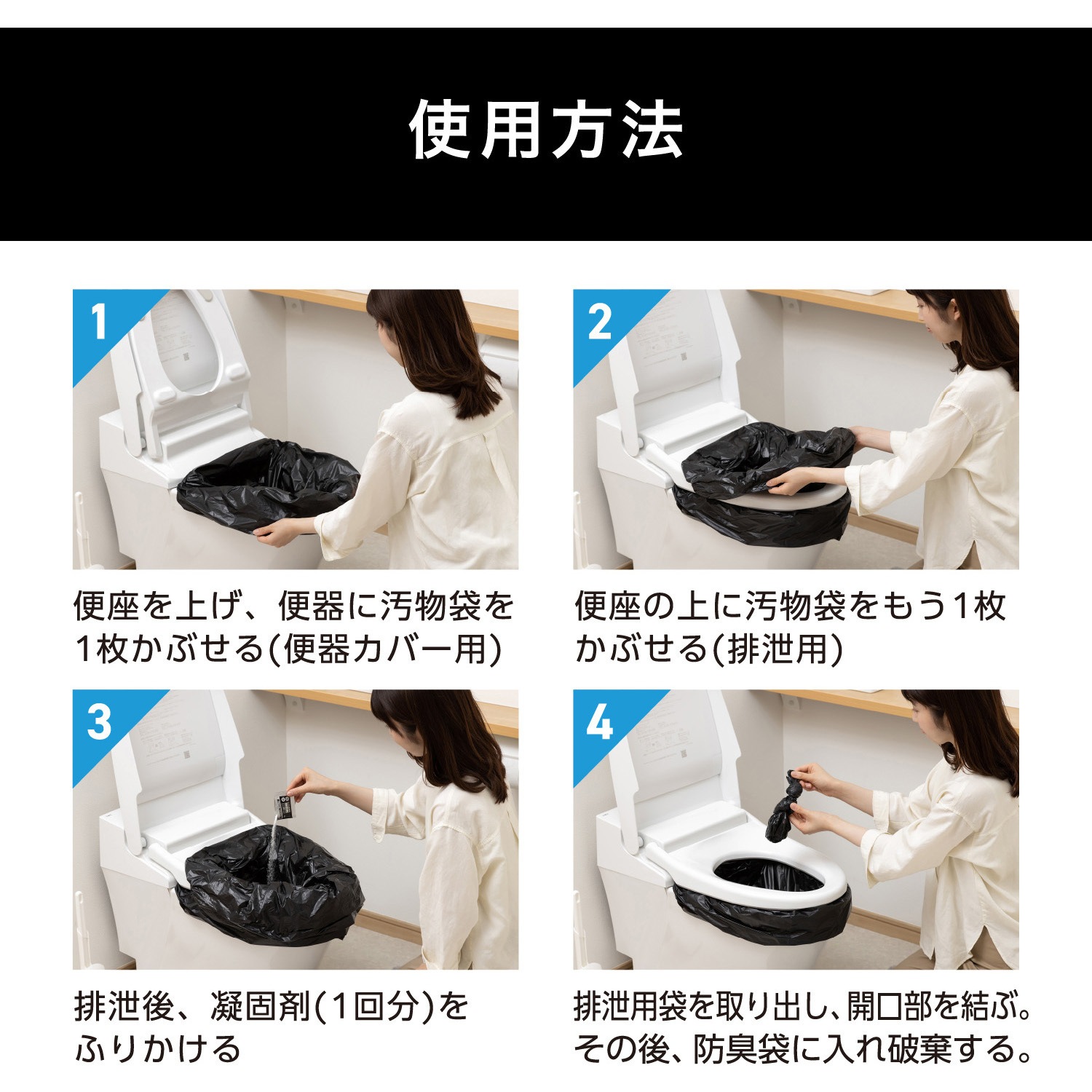 使用方法

1

便座を上げ、便器に汚物袋を1枚かぶせる(便器カバー用)

2

便座の上に汚物袋をもう1枚かぶせる(排泄用)

3

排泄後、凝固剤(1回分)をふりかける

4

排泄用袋を取り出し、開口部を結ぶ。その後、防臭袋に入れ破棄する。