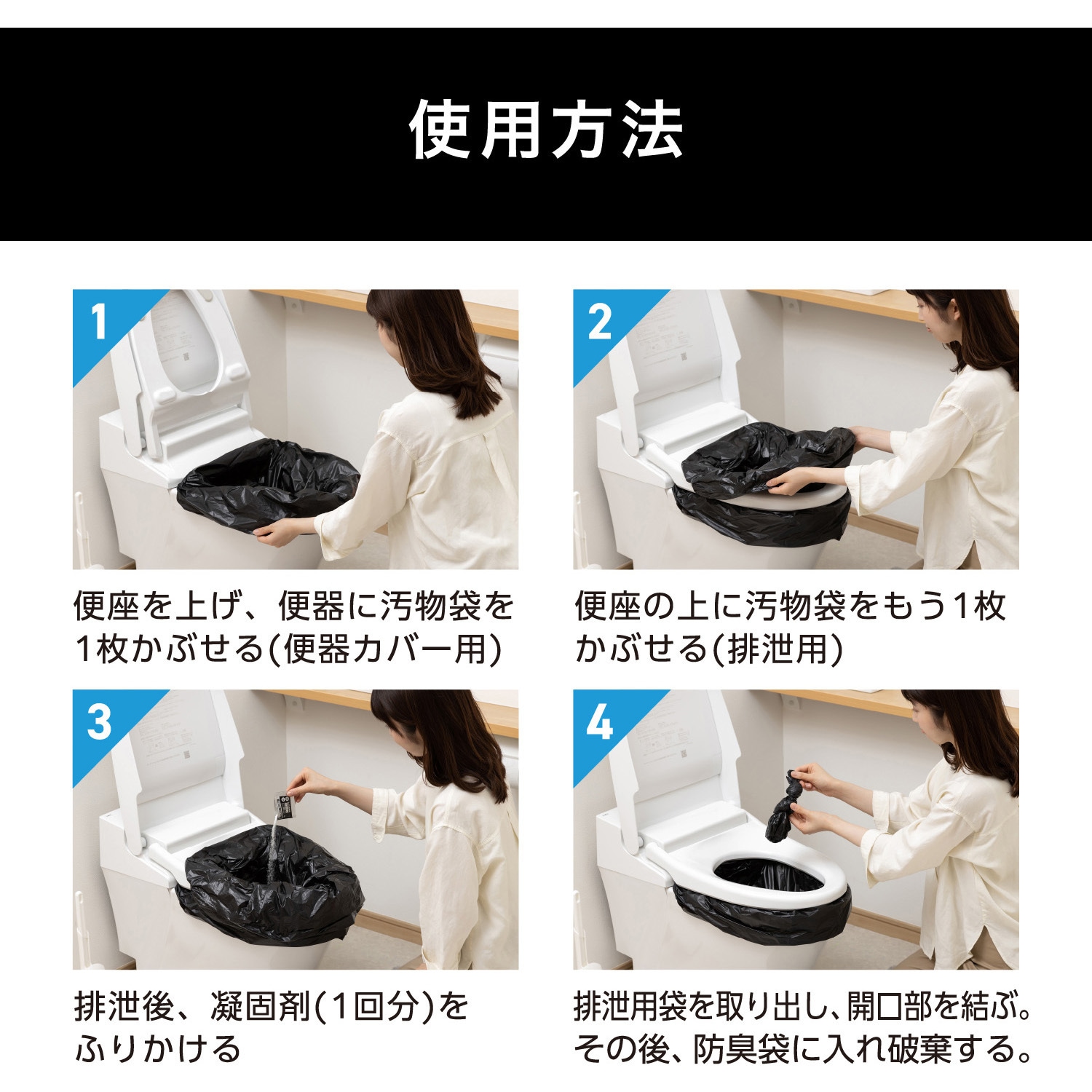 使用方法

1

便座を上げ、便器に汚物袋を1枚かぶせる(便器カバー用)

2

便座の上に汚物袋をもう1枚かぶせる(排泄用)

3

排泄後、凝固剤(1回分)をふりかける

4

排泄用袋を取り出し、開口部を結ぶ。その後、防臭袋に入れ破棄する。