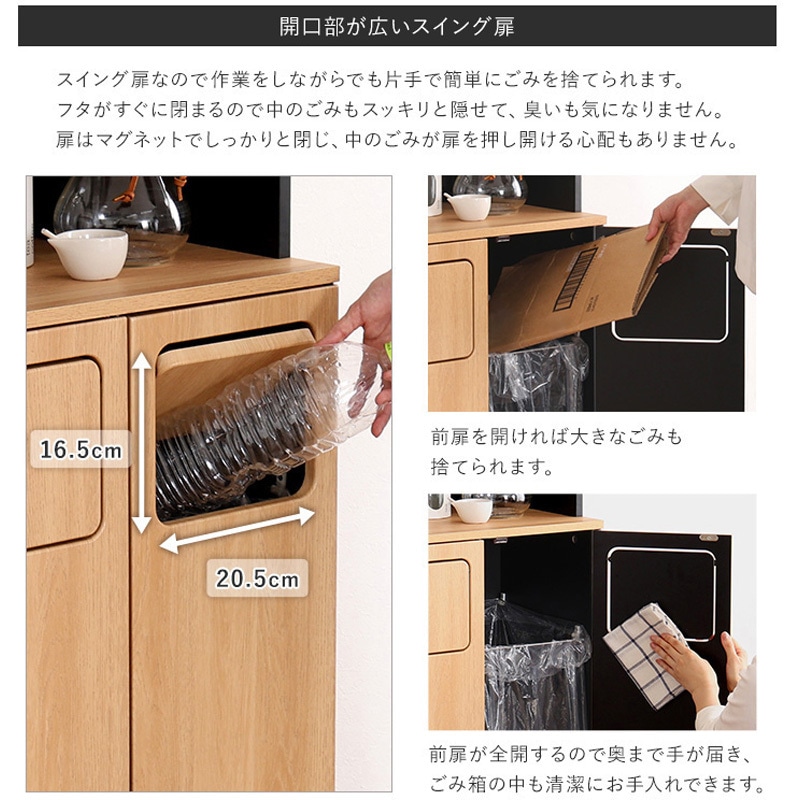 開口部が広いスイング扉

スイング扉なので作業をしながらでも片手で簡単にごみを捨てられます。
フタがすぐに閉まるので中のごみもスッキリと隠せて、臭いも気になりません。
扉はマグネットでしっかりと閉じ、中のごみが扉を押し開ける心配もありません。

16.5cm

20.5cm

前扉を開ければ大きなごみも捨てられます。

前扉が全開するので奥まで手が届き、ごみ箱の中も清潔にお手入れできます。