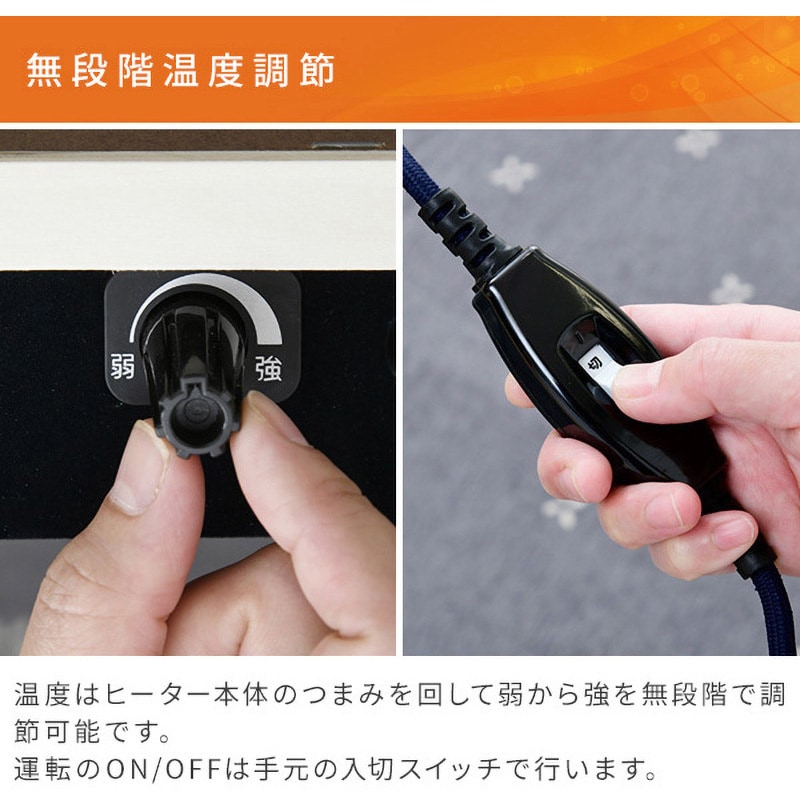 無段階温度調節

弱

強

切

温度はヒーター本体のつまみを回して弱から強を無段階で調節可能です。
運転のON/OFFは手元の入切スイッチで行います。