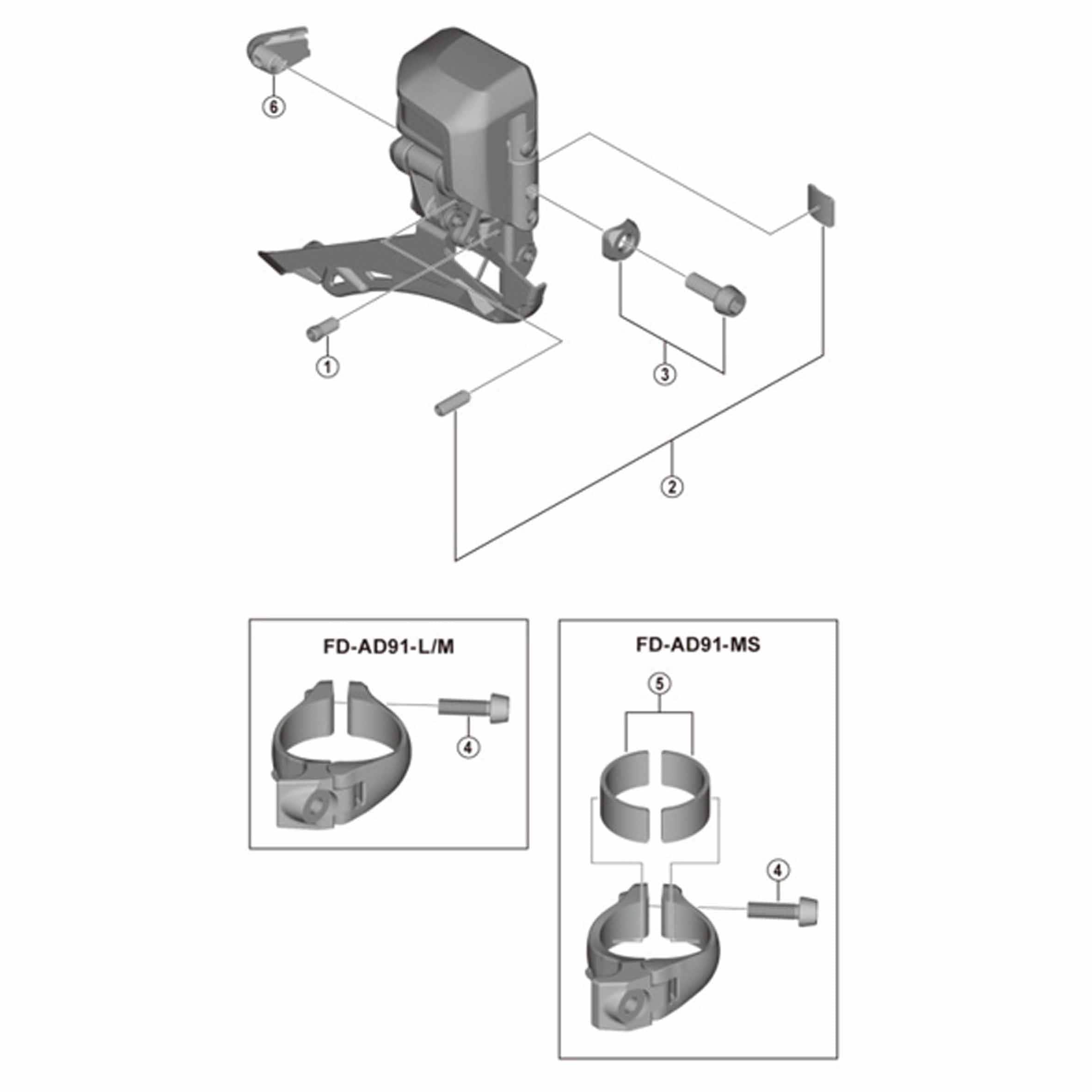 6

1

3

2

FD-AD91-L/M

4

FD-AD91-MS

5

4