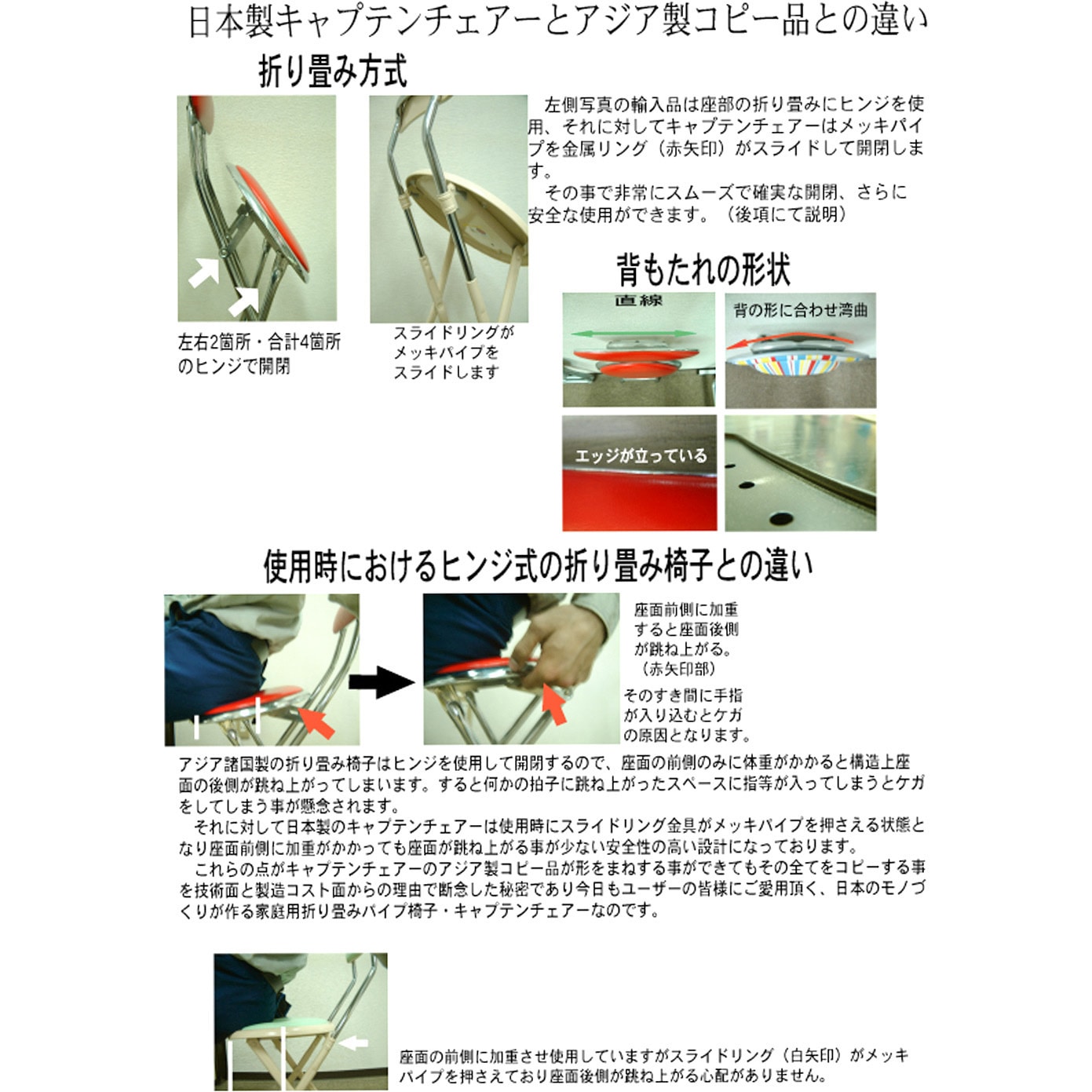 日本製キャプテンチェアーとアジア製コピー品との違い

折り畳み方式

左側写真の輸入品は座部の折り畳みにヒンジを使用、それに対してキャプテンチェアーはメッキパイプを金属リング（赤矢印）がスライドして開閉します。

その事で非常にスムーズで確実な開閉、さらに安全な使用ができます。（後項にて説明）

左右2箇所・合計4箇所のヒンジで開閉

スライドリングがメッキパイプをスライドします

背もたれの形状

直線

背の形に合わせ湾曲

エッジが立っている

使用時におけるヒンジ式の折り畳み椅子との違い

座面前側に加重すると座面後側が跳ね上がる。（赤矢印部）

そのすき間に手指が入り込むとケガの原因となります。

アジア諸国製の折り畳み椅子はヒンジを使用して開閉するので、座面の前側のみに体重がかかると構造上座面の後側が跳ね上がってしまいます。すると何かの拍子に跳ね上がったスペースに指等が入ってしまうとケガをしてしまう事が懸念されます。

それに対して日本製のキャプテンチェアーは使用時にスライドリング金具がメッキパイプを押さえる状態となり座面前側に加重がかかっても座面が跳ね上がる事が少ない安全性の高い設計になっております。

これらの点がキャプテンチェアーのアジア製コピー品が形をまねする事ができてもその全てをコピーする事を技術面と製造コスト面からの理由で断念した秘密であり今日もユーザーの皆様にご愛用頂く、日本のモノづくりが作る家庭用折り畳みパイプ椅子・キャプテンチェアーなのです。

座面の前側に加重させ使用していますがスライドリング（白矢印）がメッキパイプを押さえており座面後側が跳ね上がる心配がありません。