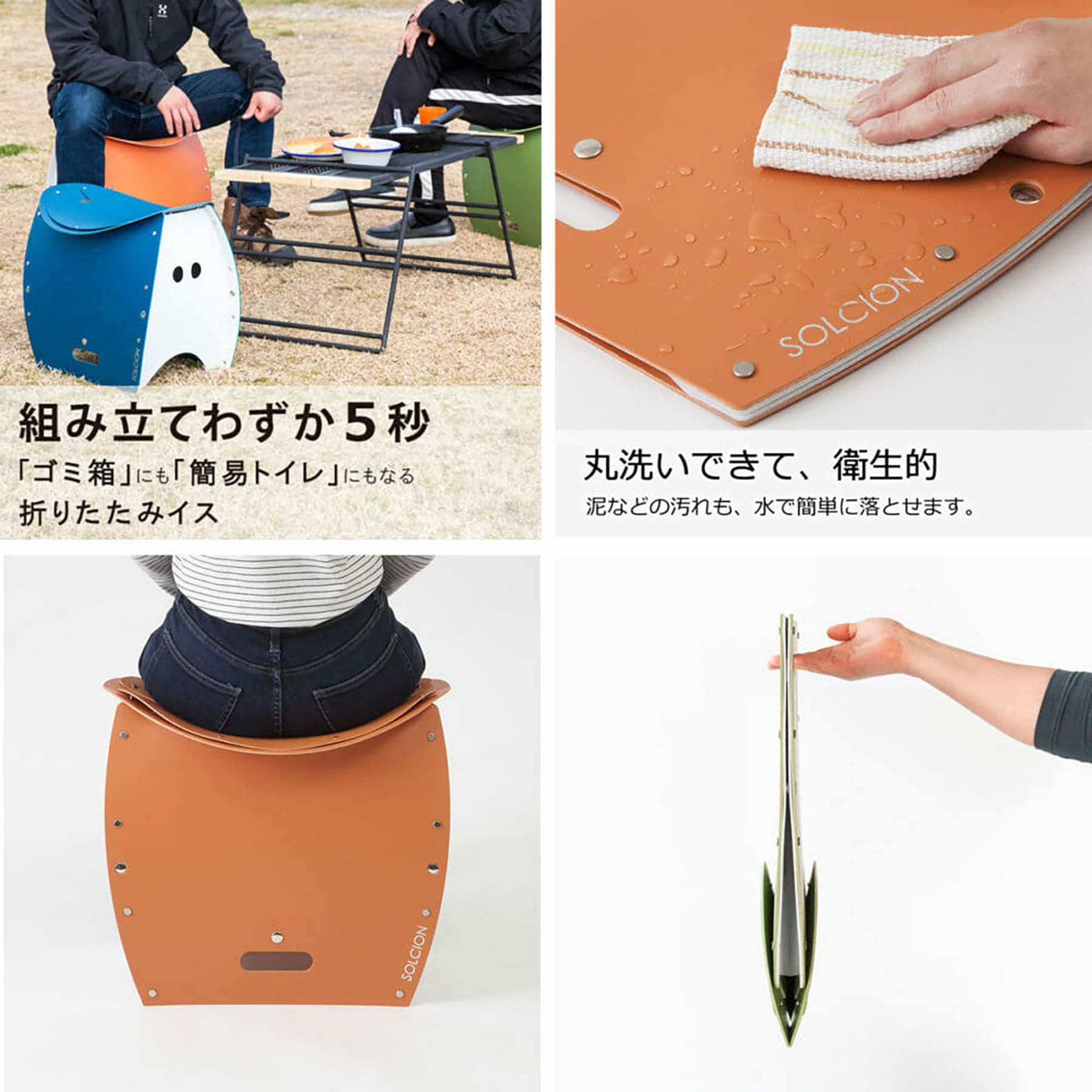 SOLCION

組み立てわずか５秒

「ゴミ箱」にも「簡易トイレ」にもなる

折りたたみイス

SOLCION

丸洗いできて、衛生的

泥などの汚れも、水で簡単に落とせます。

SOLCION