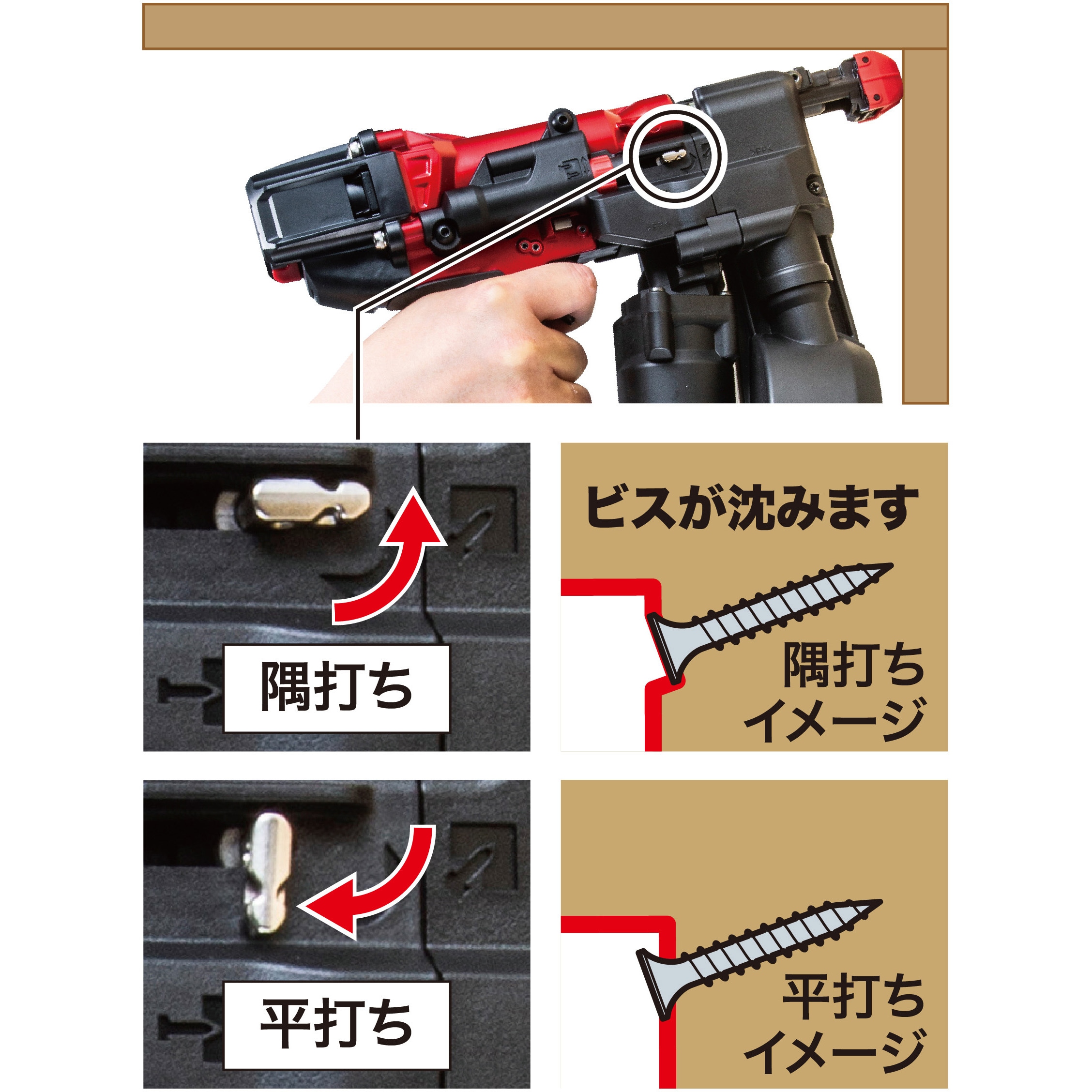 隅打ち

ビスが沈みます

隅打ち
イメージ

平打ち

平打ち
イメージ