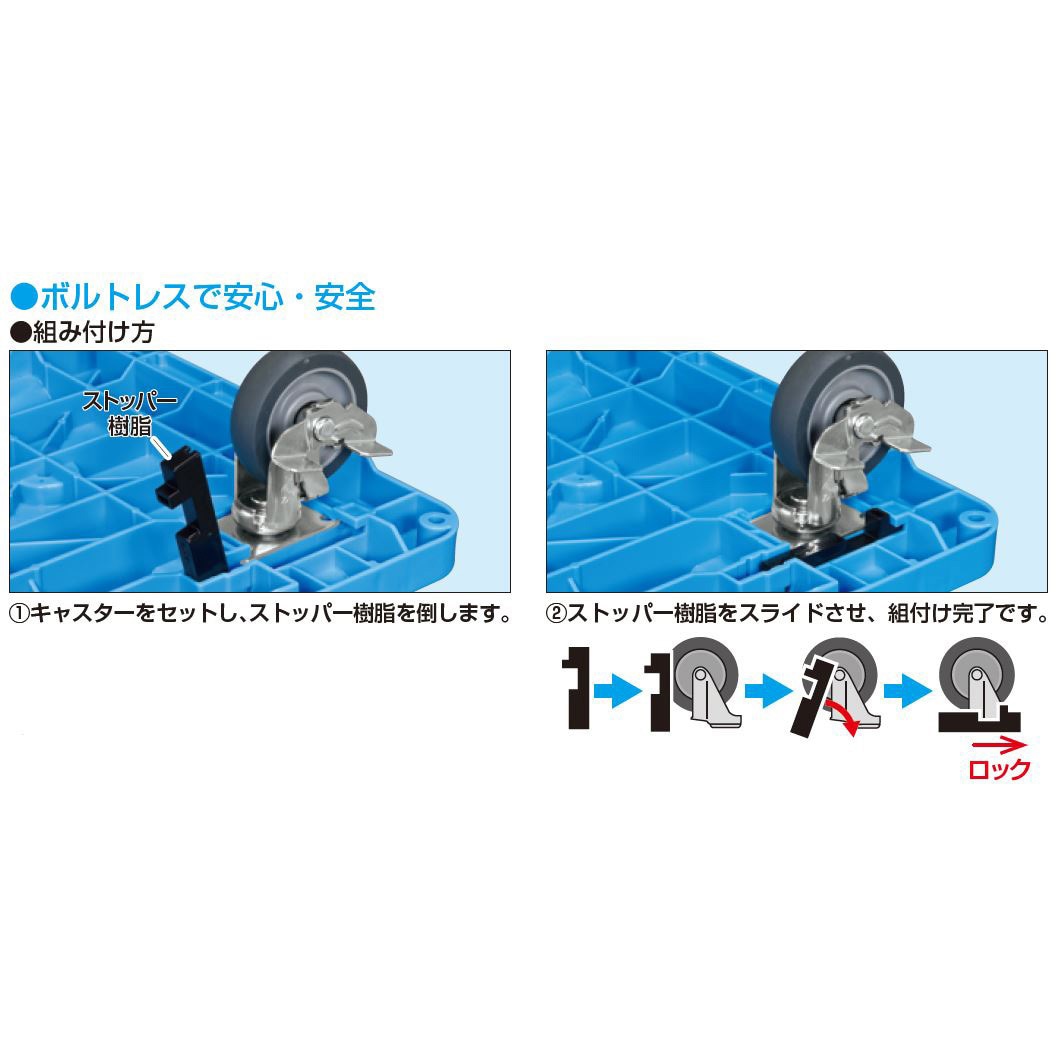 ●ボルトレスで安心・安全
●組み付け方

ストッパー樹脂

①キャスターをセットし、ストッパー樹脂を倒します。

②ストッパー樹脂をスライドさせ、組付け完了です。

ロック