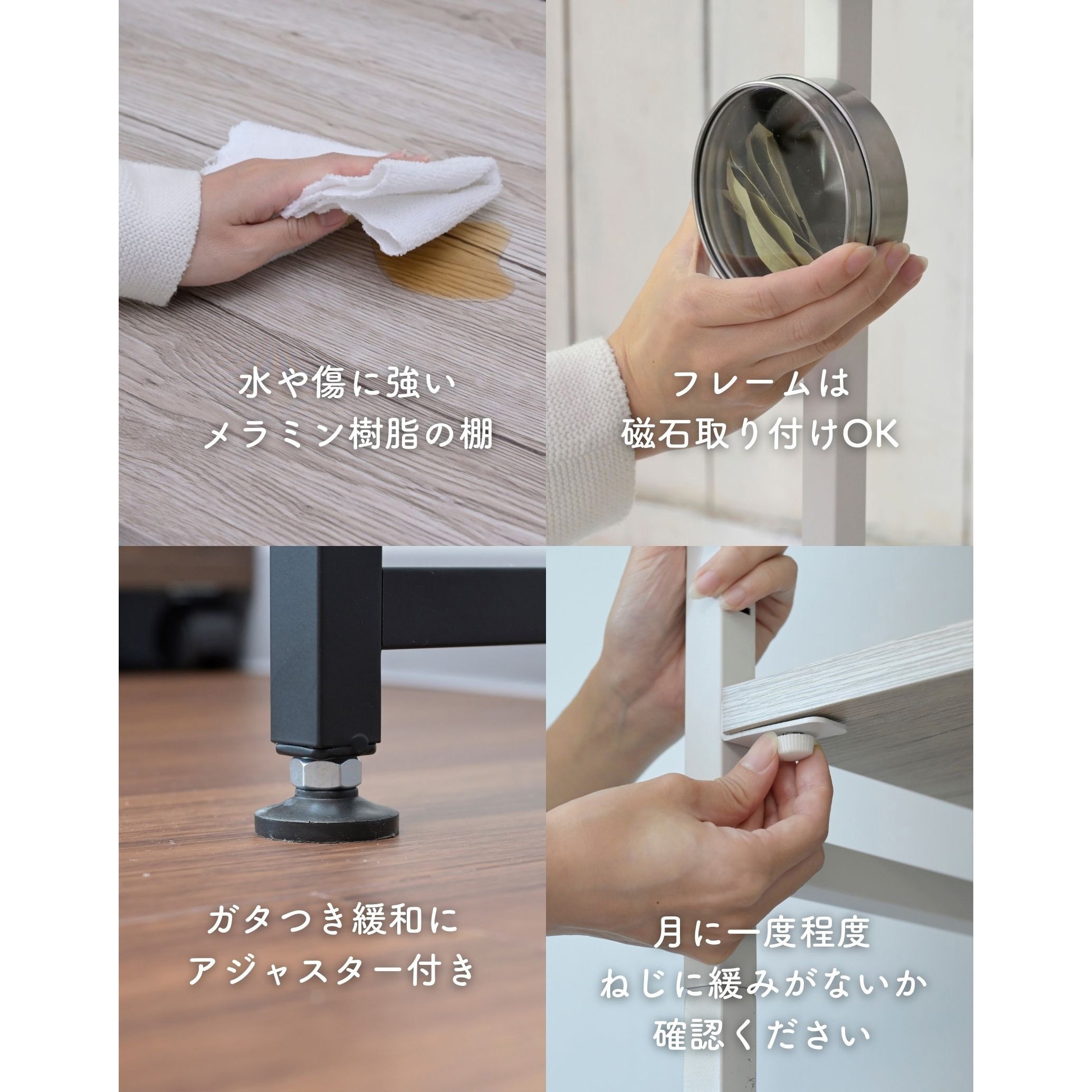 水や傷に強い
メラミン樹脂の棚

フレームは
磁石取り付けOK

ガタつき緩和に
アジャスター付き

月に一度程度
ねじに緩みがないか
確認ください