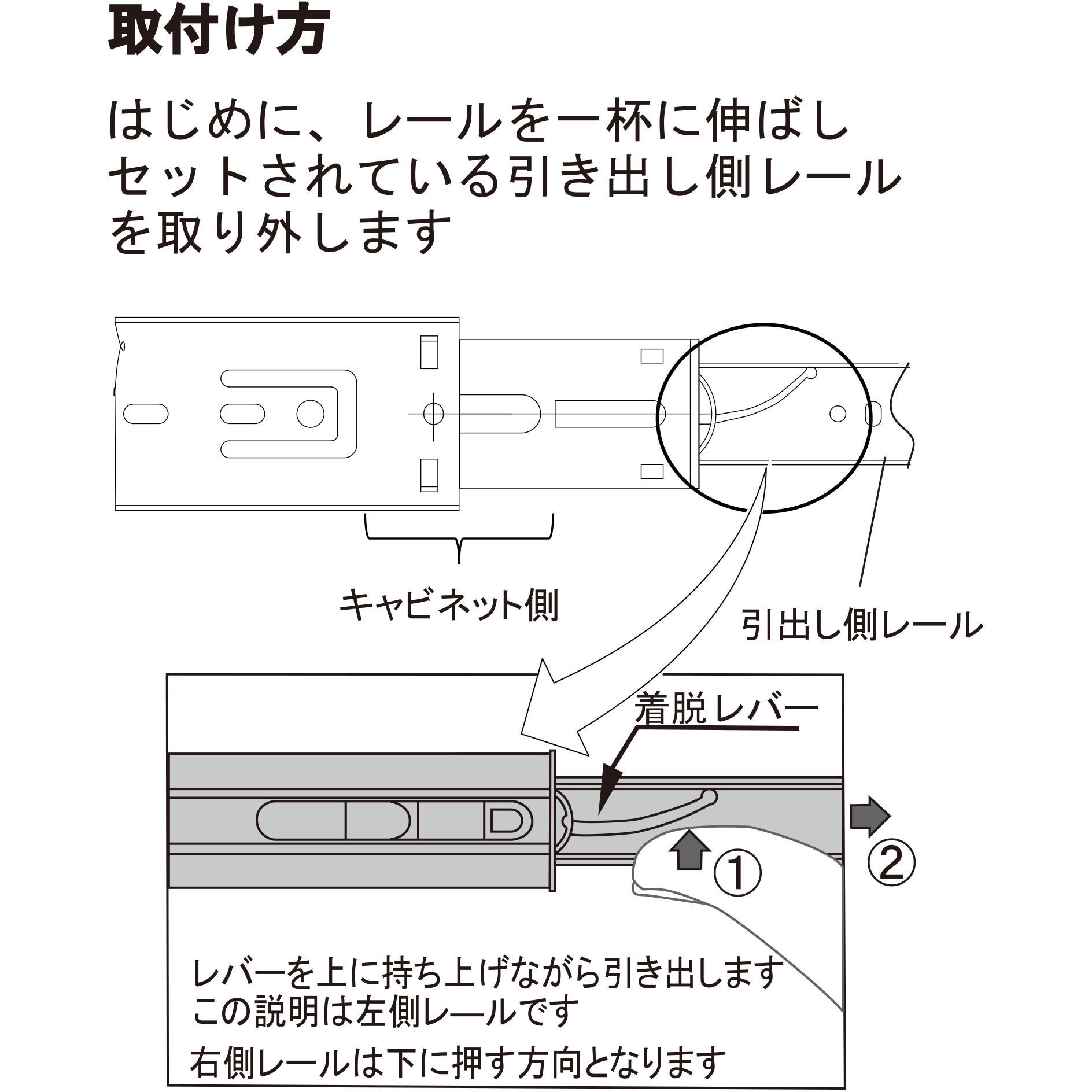 取付け方

はじめに、レールを一杯に伸ばしセットされている引き出し側レールを取り外します

キャビネット側

引出し側レール

着脱レバー

①

②

レバーを上に持ち上げながら引き出します
この説明は左側レールです
右側レールは下に押す方向となります