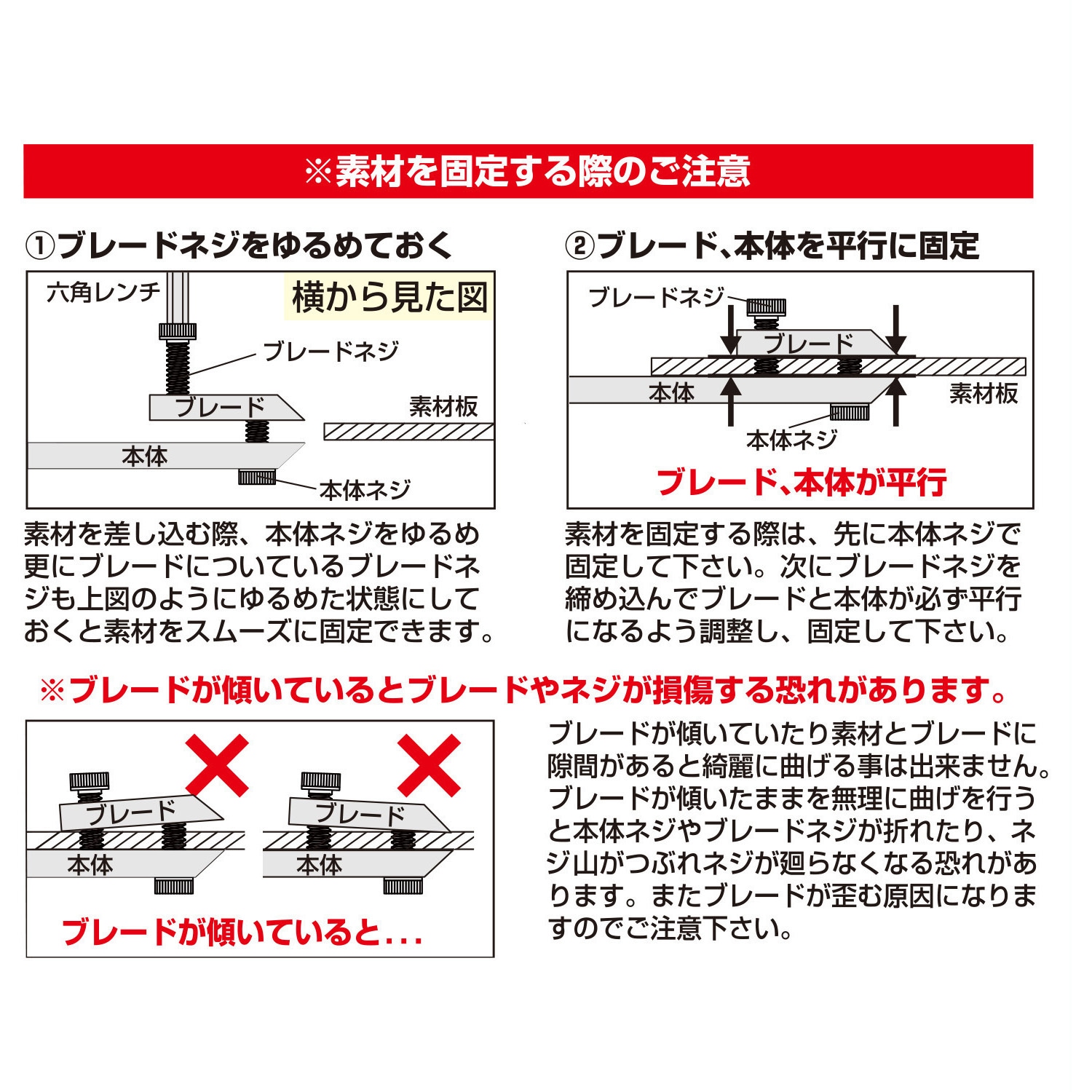 ※素材を固定する際のご注意

①ブレードネジをゆるめておく

六角レンチ
横から見た図
ブレードネジ
ブレード
素材板
本体
本体ネジ

素材を差し込む際、本体ネジをゆるめ更にブレードについているブレードネジも上図のようにゆるめた状態にしておくと素材をスムーズに固定できます。

②ブレード、本体を平行に固定

ブレードネジ
ブレード
本体
素材板
本体ネジ
ブレード、本体が平行

素材を固定する際は、先に本体ネジで固定して下さい。次にブレードネジを締め込んでブレードと本体が必ず平行になるよう調整し、固定して下さい。

※ブレードが傾いているとブレードやネジが損傷する恐れがあります。

ブレード
本体
ブレード
本体
ブレードが傾いていると...

ブレードが傾いていたり素材とブレードに隙間があると綺麗に曲げる事は出来ません。ブレードが傾いたままを無理に曲げを行うと本体ネジやブレードネジが折れたり、ネジ山がつぶれネジが廻らなくなる恐れがあります。またブレードが歪む原因になりますのでご注意下さい。