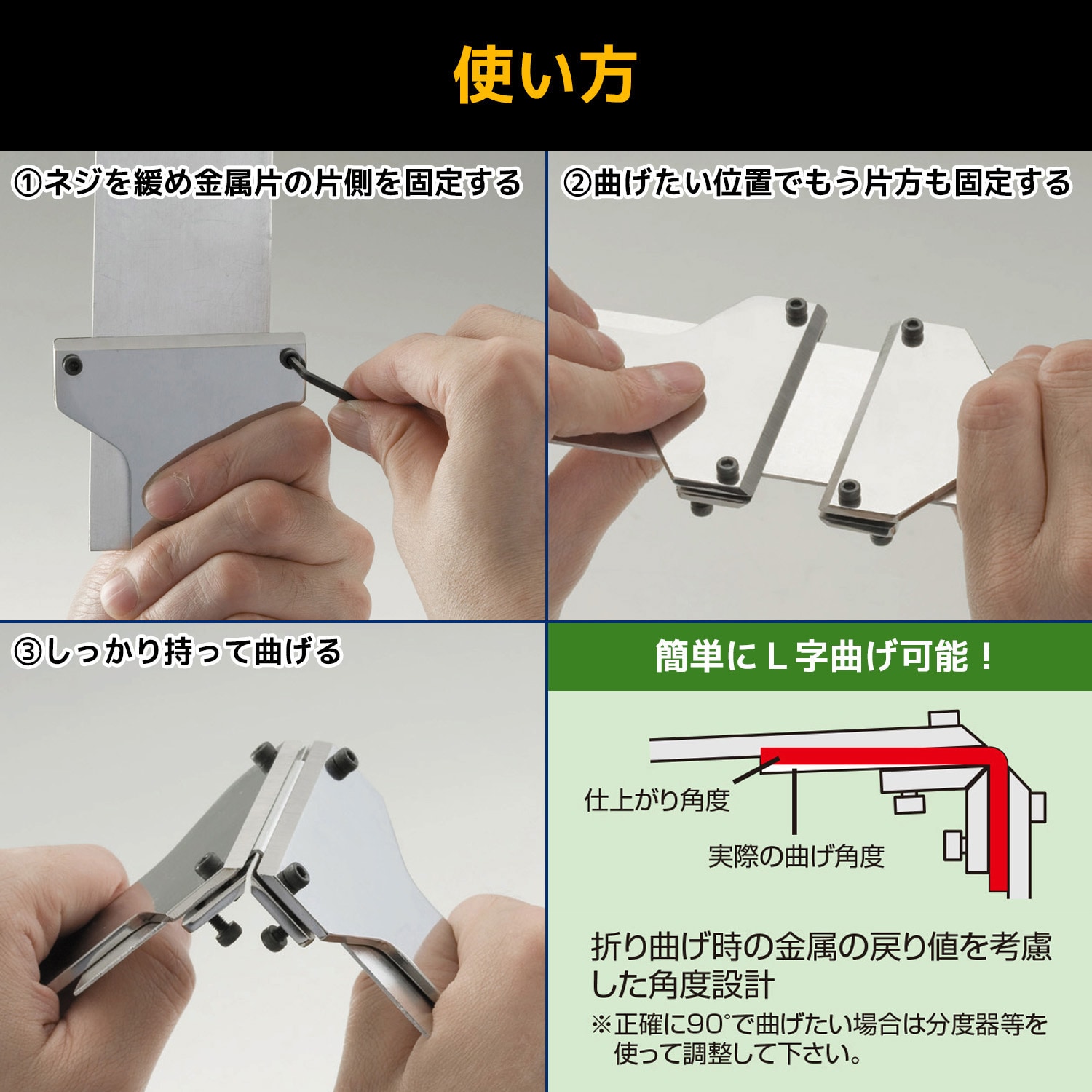 使い方

①ネジを緩め金属片の片側を固定する

②曲げたい位置でもう片方も固定する

③しっかり持って曲げる

簡単にＬ字曲げ可能！

仕上がり角度

実際の曲げ角度

折り曲げ時の金属の戻り値を考慮した角度設計

※正確に90°で曲げたい場合は分度器等を使って調整して下さい。