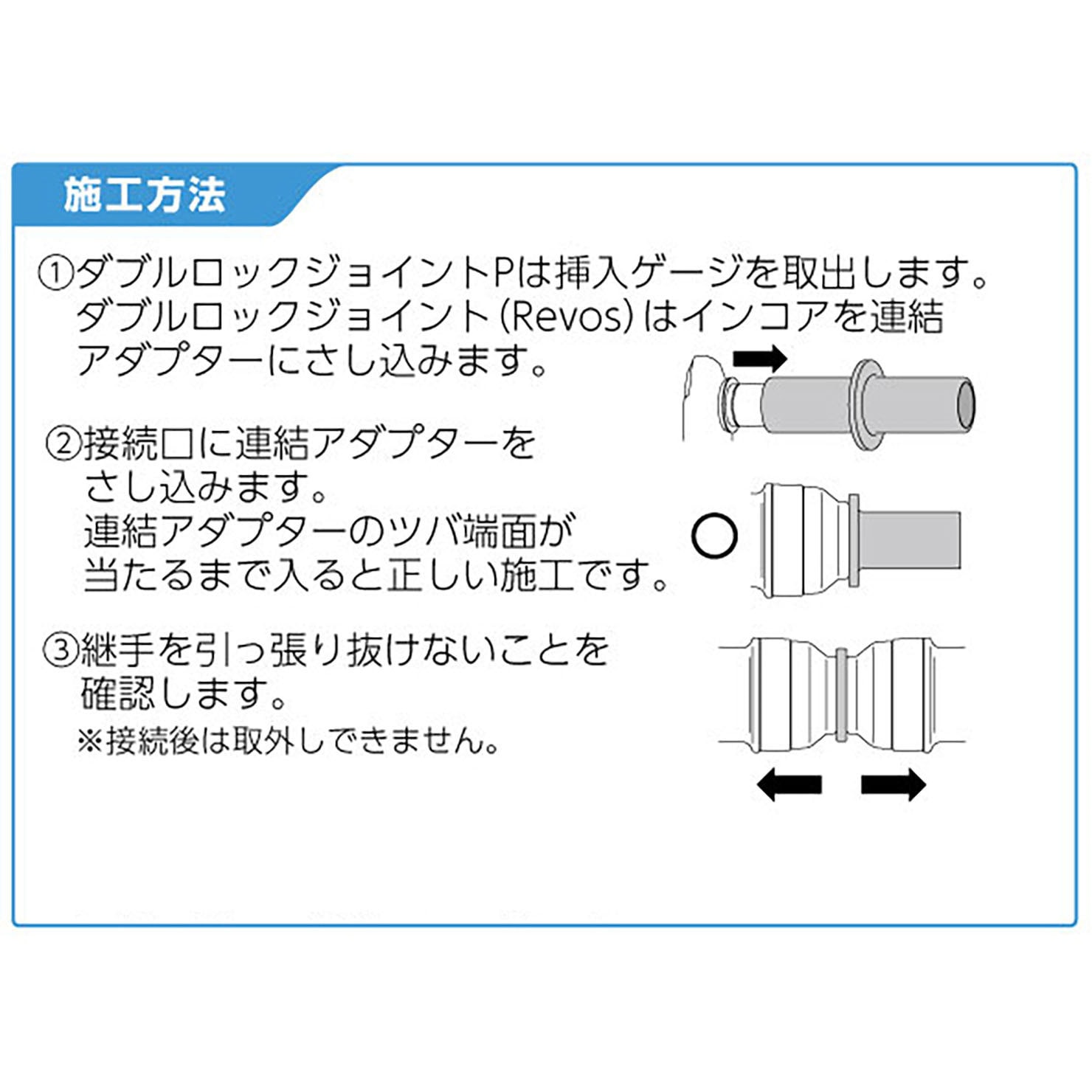 施工方法

①ダブルロックジョイントPは挿入ゲージを取出します。ダブルロックジョイント(Revos)はインコアを連結アダプターにさし込みます。

②接続口に連結アダプターをさし込みます。連結アダプターのツバ端面が当たるまで入ると正しい施工です。

○

③継手を引っ張り抜けないことを確認します。
※接続後は取外しできません。