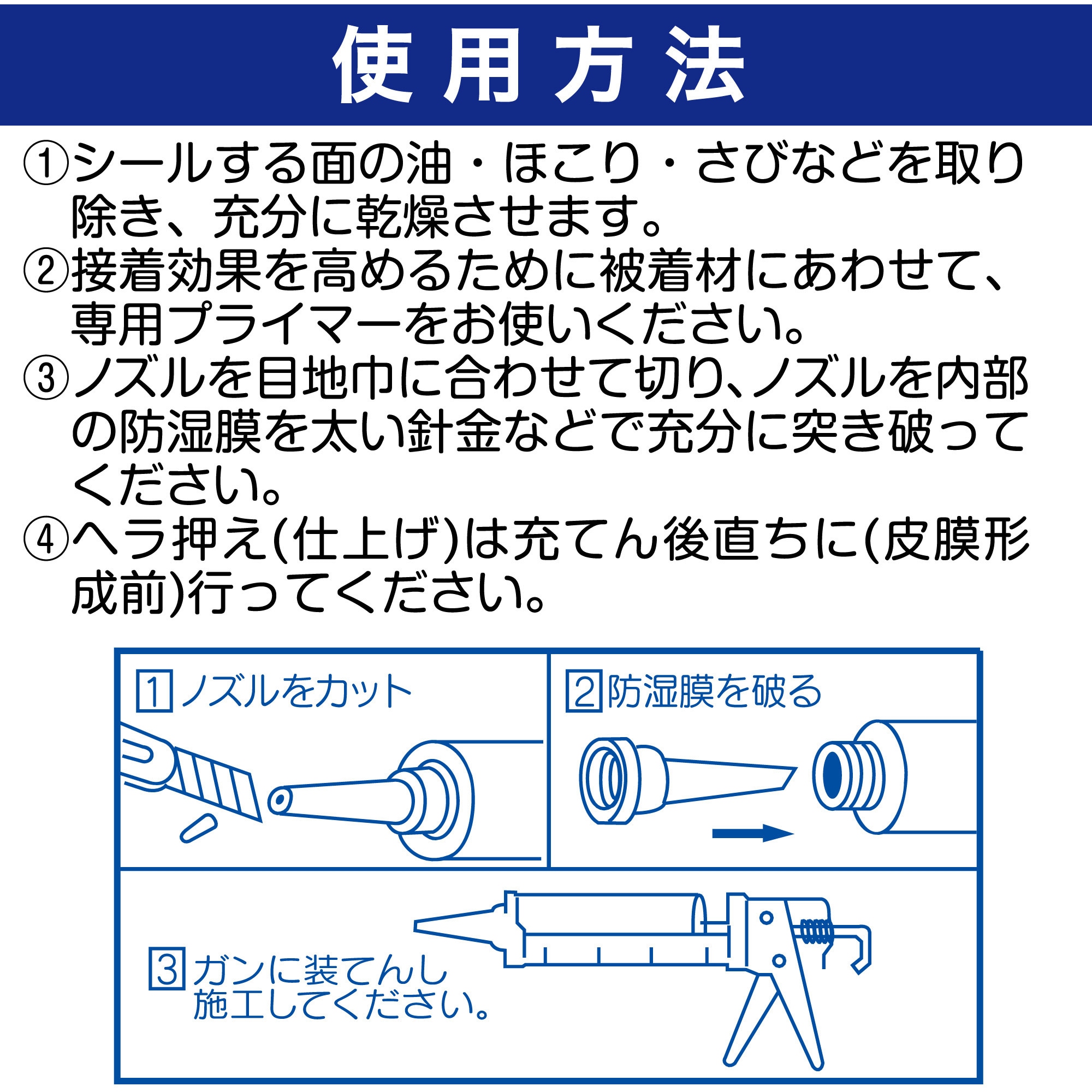 使用方法

①シールする面の油・ほこり・さびなどを取り除き、充分に乾燥させます。

②接着効果を高めるために被着材にあわせて、専用プライマーをお使いください。

③ノズルを目地巾に合わせて切り、ノズルを内部の防湿膜を太い針金などで充分に突き破ってください。

④ヘラ押え(仕上げ)は充てん後直ちに(皮膜形成前)行ってください。

1 ノズルをカット

2 防湿膜を破る

3 ガンに装てんし施工してください。