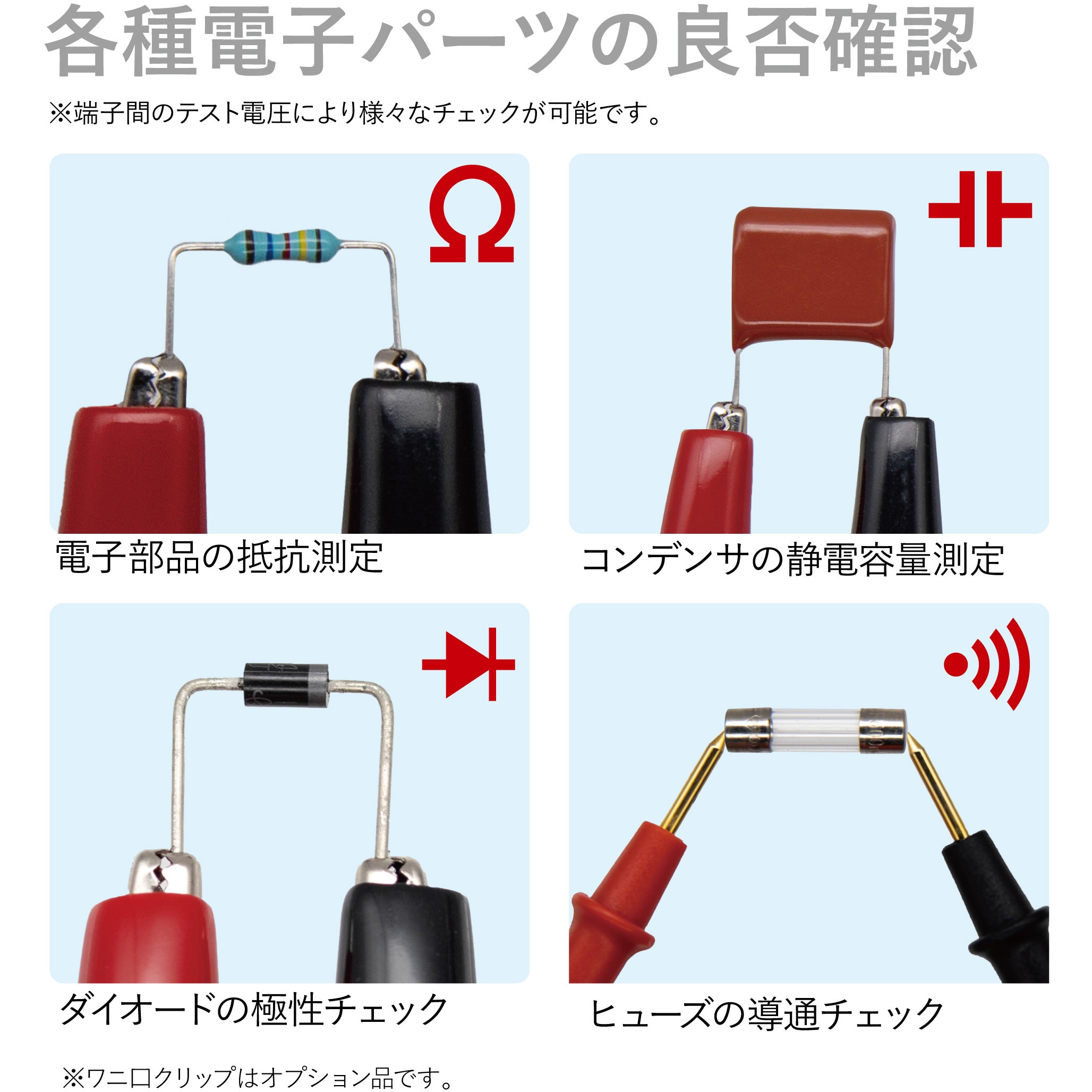 各種電子パーツの良否確認

※端子間のテスト電圧により様々なチェックが可能です。

Ω

電子部品の抵抗測定

コンデンサの静電容量測定

ダイオードの極性チェック

ヒューズの導通チェック

※ワニ口クリップはオプション品です。