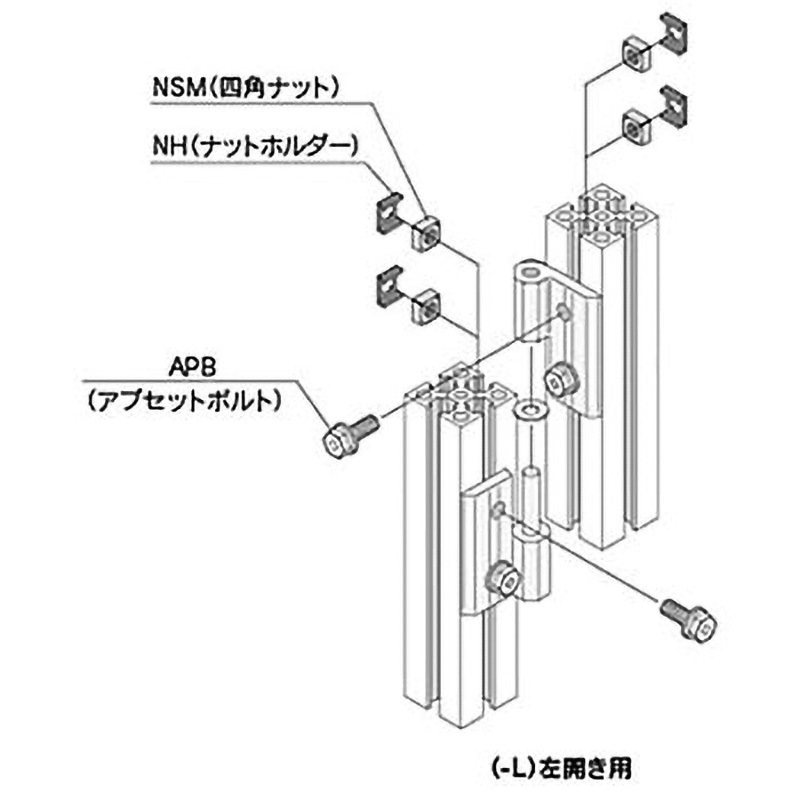 NSM(四角ナット)

NH(ナットホルダー)

APB
(アプセットボルト)

(-L)左開き用