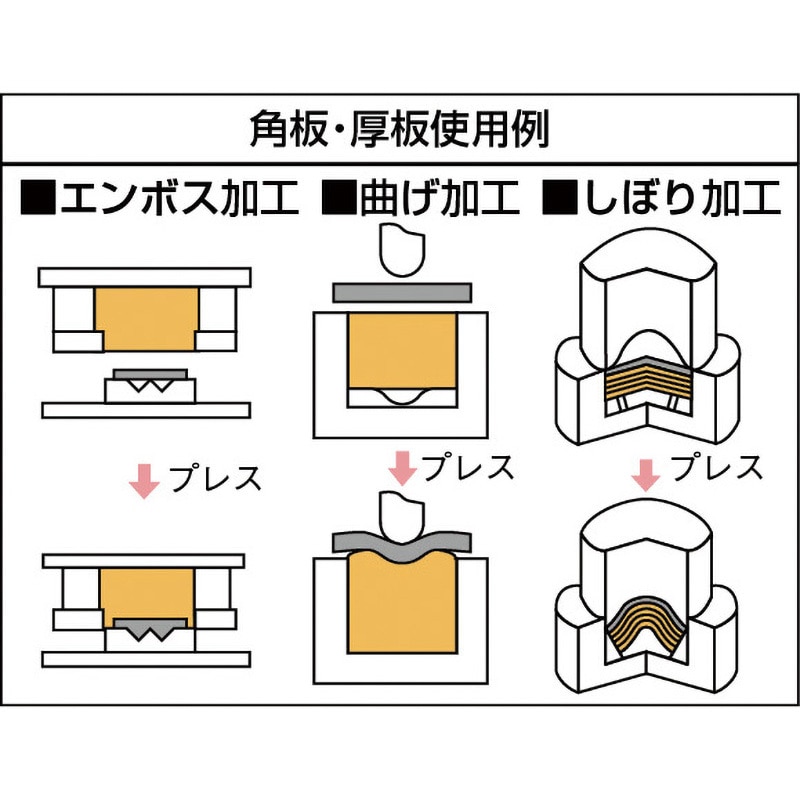 角板・厚板使用例

■エンボス加工 ■曲げ加工 ■しぼり加工

プレス

プレス

プレス