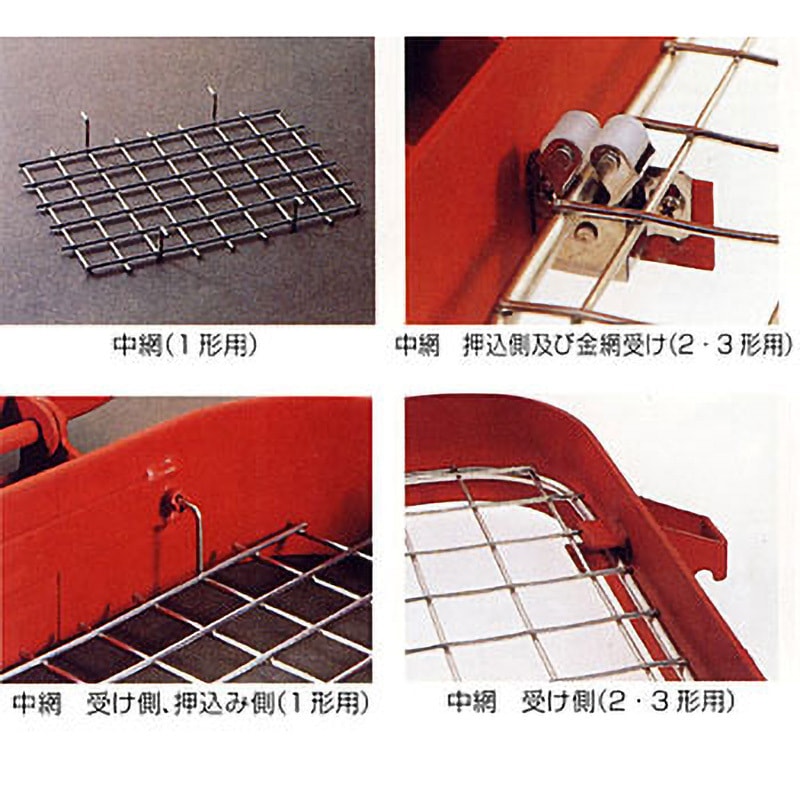 中網(1形用)

中網　押込側及び金網受け(2・3形用)

中網　受け側、押込み側(1形用)

中網　受け側(2・3形用)