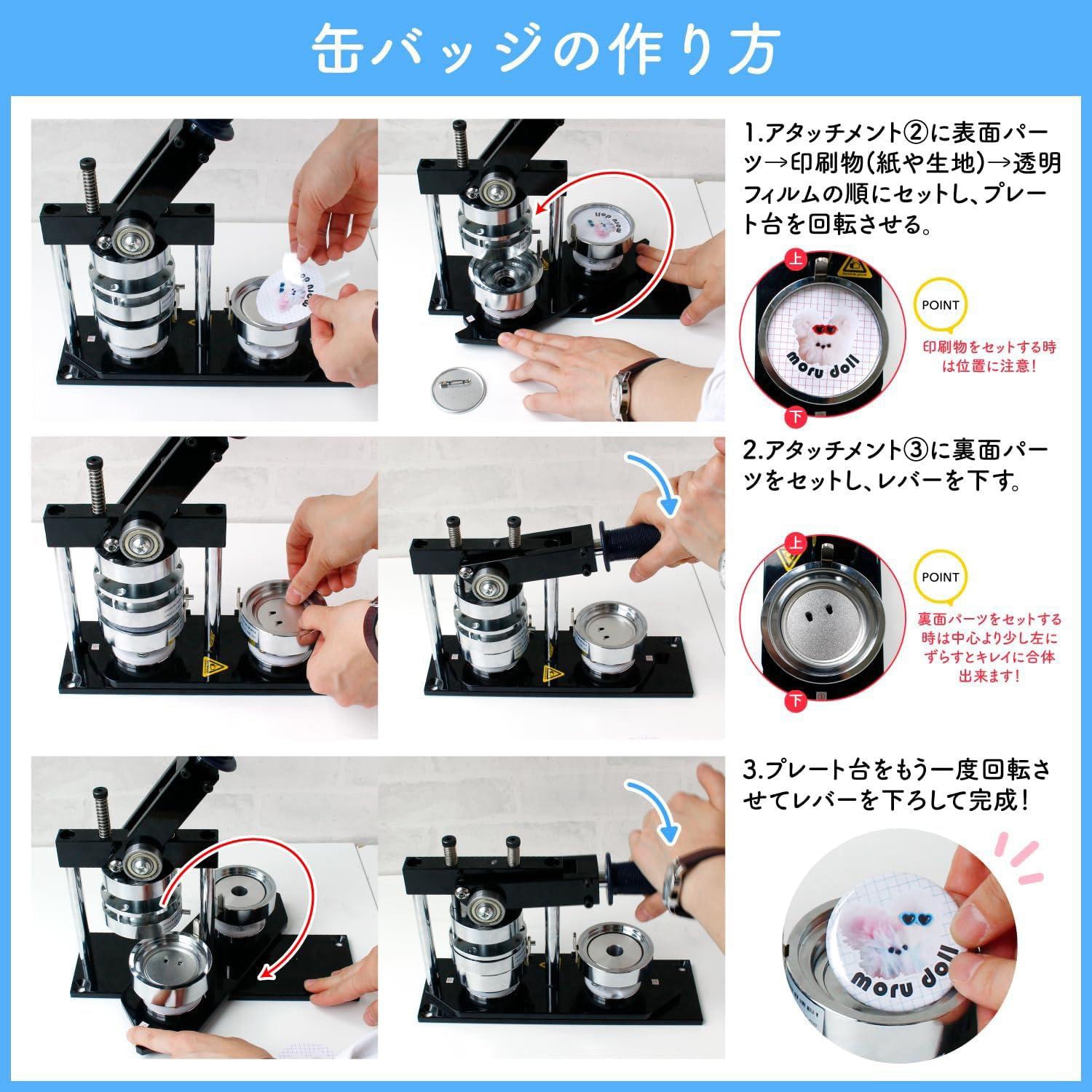 缶バッジの作り方

1.アタッチメント②に表面パーツ→印刷物(紙や生地)→透明フィルムの順にセットし、プレート台を回転させる。

上

moru doll

下

POINT

印刷物をセットする時は位置に注意!

2.アタッチメント③に裏面パーツをセットし、レバーを下す。

上

下

POINT

裏面パーツをセットする時は中心より少し左にずらすとキレイに合体出来ます!

3.プレート台をもう一度回転させてレバーを下ろして完成!

moru doll