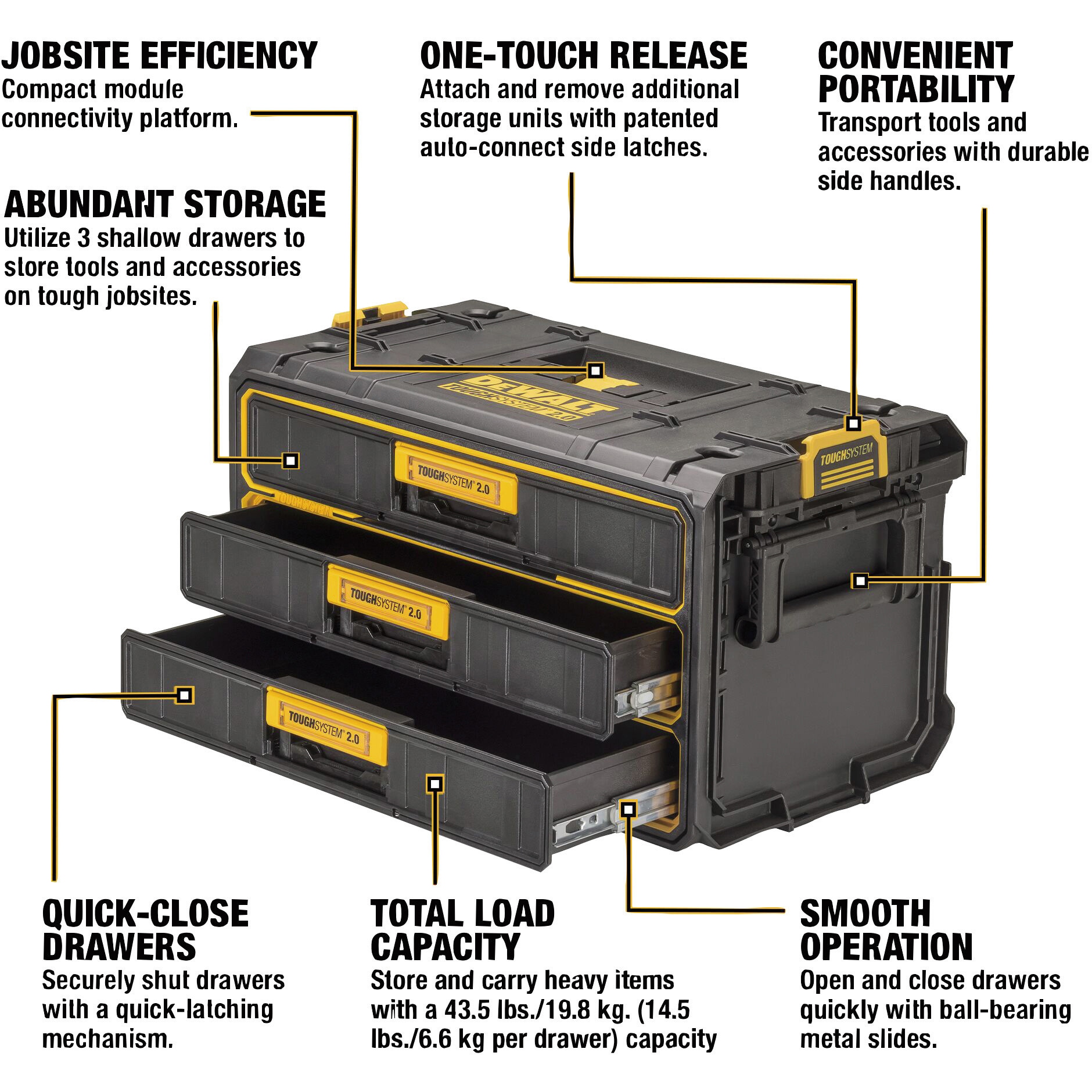 JOBSITE EFFICIENCY
Compact module connectivity platform.

ONE-TOUCH RELEASE
Attach and remove additional storage units with patented auto-connect side latches.

CONVENIENT PORTABILITY
Transport tools and accessories with durable side handles.

ABUNDANT STORAGE
Utilize 3 shallow drawers to store tools and accessories on tough jobsites.

DEWALT
TOUGHSYSTEM 2.0

TOUGHSYSTEM

TOUGHSYSTEM 2.0

TOUGHSYSTEM

TOUGHSYSTEM 2.0

TOUGHSYSTEM 2.0

QUICK-CLOSE DRAWERS
Securely shut drawers with a quick-latching mechanism.

TOTAL LOAD CAPACITY
Store and carry heavy items with a 43.5 lbs./19.8 kg. (14.5 lbs./6.6 kg per drawer) capacity

SMOOTH OPERATION
Open and close drawers quickly with ball-bearing metal slides.