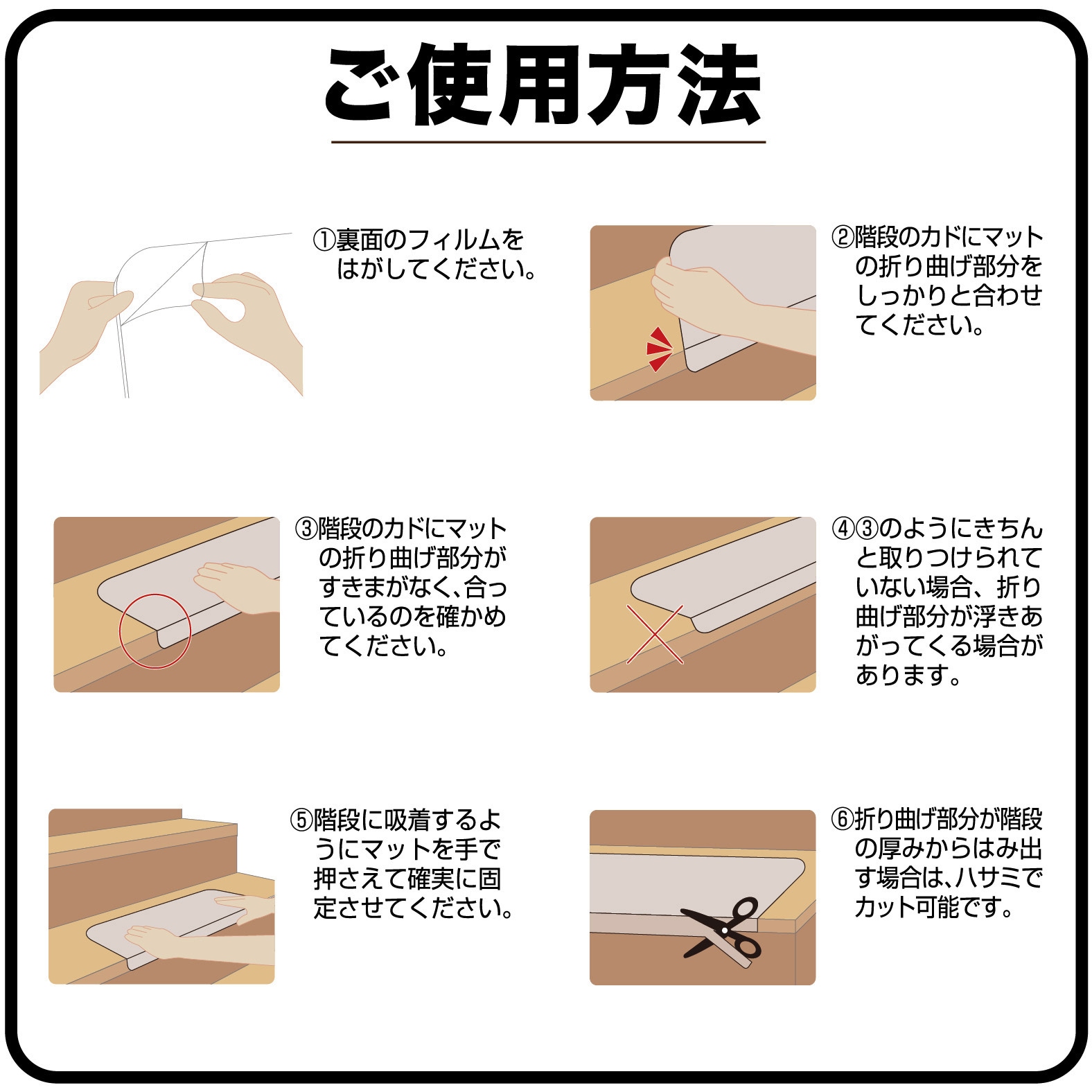 ご使用方法

①裏面のフィルムをはがしてください。

②階段のカドにマットの折り曲げ部分をしっかりと合わせてください。

③階段のカドにマットの折り曲げ部分がすきまがなく、合っているのを確かめてください。

④③のようにきちんと取りつけられていない場合、折り曲げ部分が浮きあがってくる場合があります。

⑤階段に吸着するようにマットを手で押さえて確実に固定させてください。

⑥折り曲げ部分が階段の厚みからはみ出す場合は、ハサミでカット可能です。