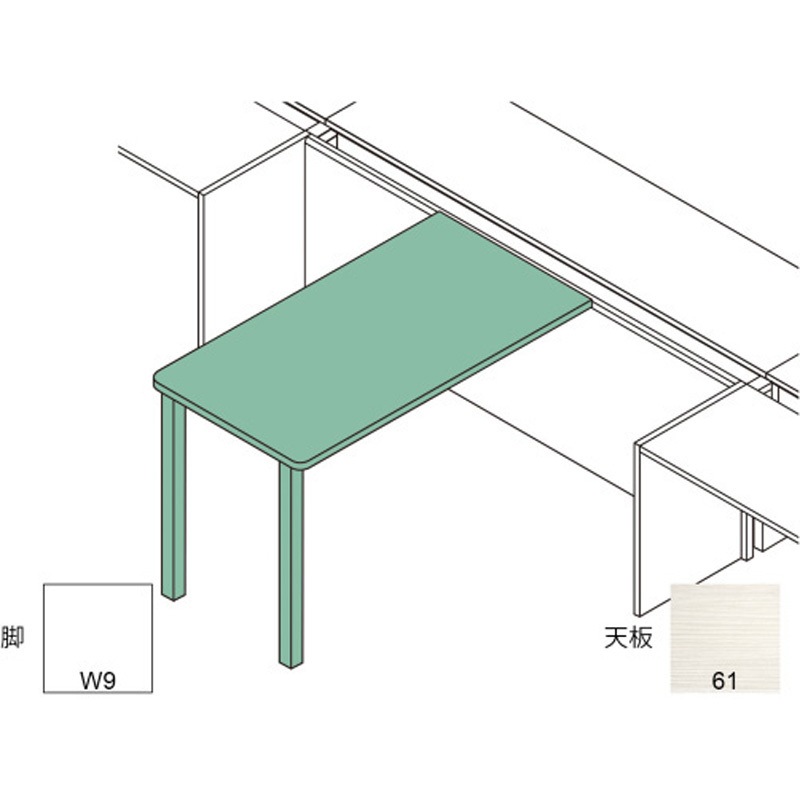 脚
W9

天板
61