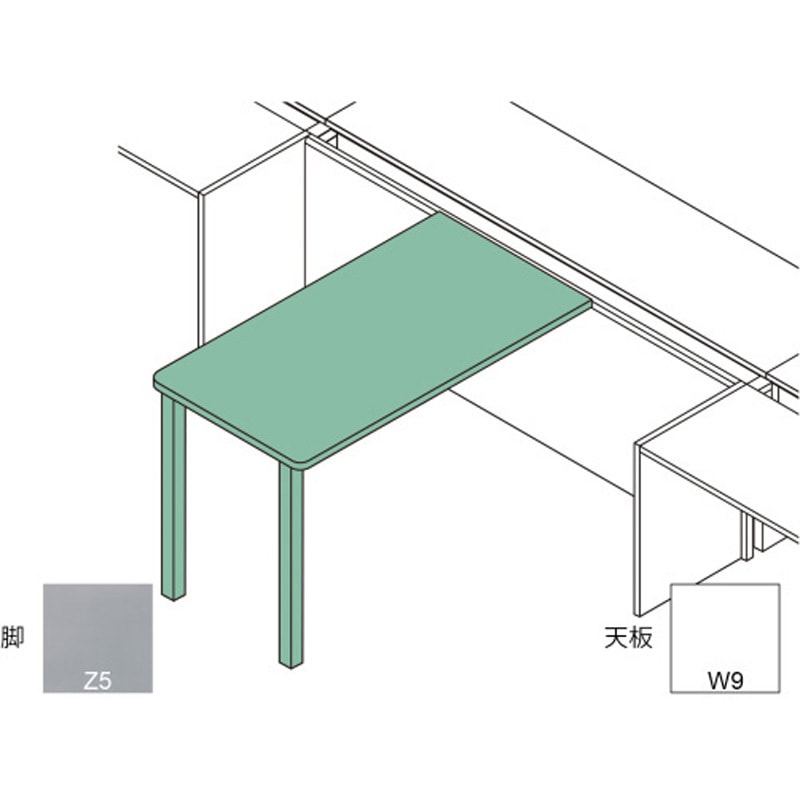 脚
Z5
天板
W9