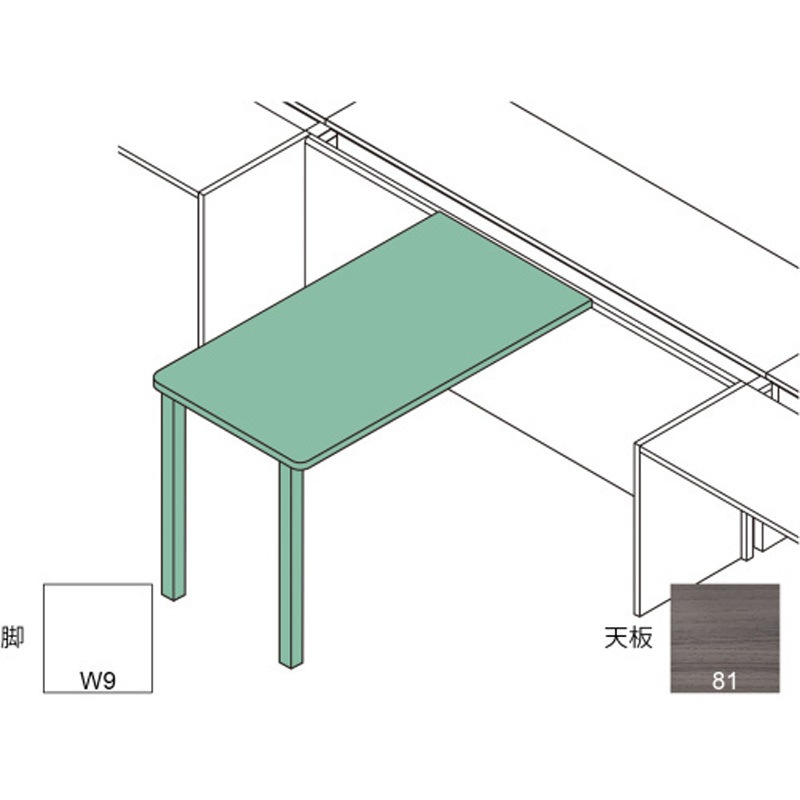 脚
W9
天板
81