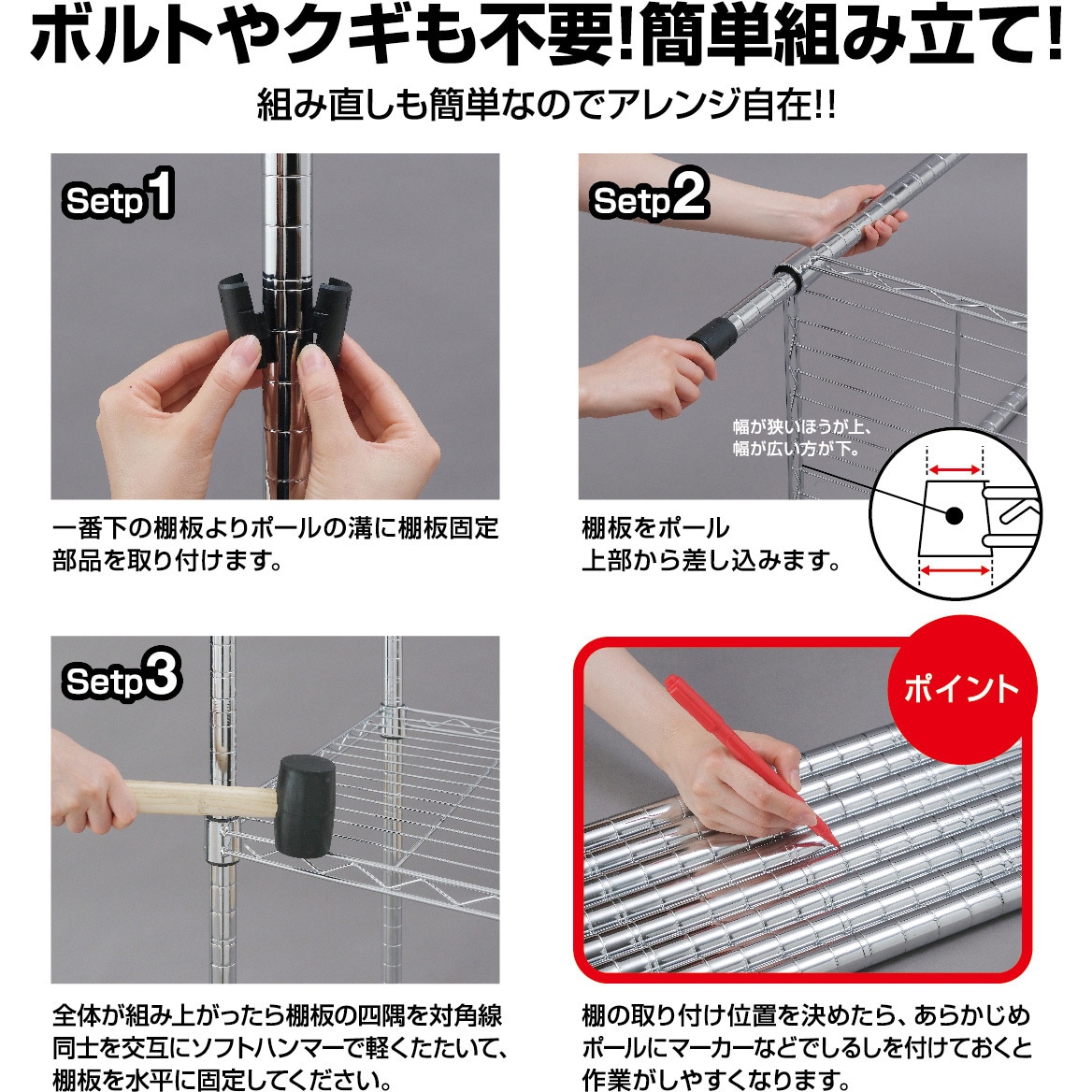 ボルトやクギも不要!簡単組み立て!

組み直しも簡単なのでアレンジ自在!!

Setp1

一番下の棚板よりポールの溝に棚板固定部品を取り付けます。

Setp2

幅が狭いほうが上、幅が広い方が下。

棚板をポール上部から差し込みます。

Setp3

全体が組み上がったら棚板の四隅を対角線同士を交互にソフトハンマーで軽くたたいて、棚板を水平に固定してください。

ポイント

棚の取り付け位置を決めたら、あらかじめポールにマーカーなどでしるしを付けておくと作業がしやすくなります。