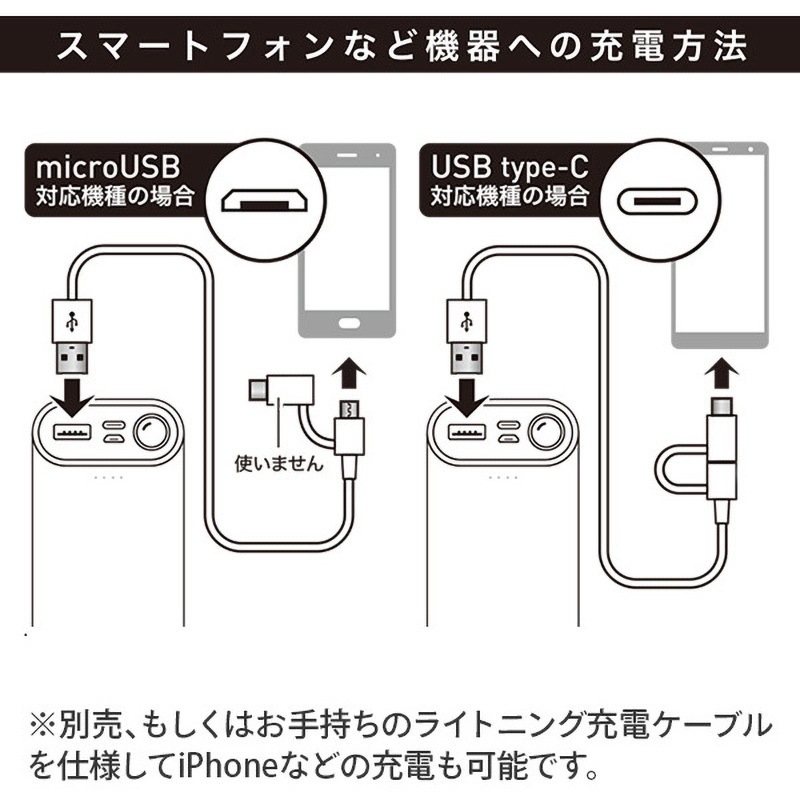 スマートフォンなど機器への充電方法

microUSB
対応機種の場合

使いません

USB type-C
対応機種の場合

※別売、もしくはお手持ちのライトニング充電ケーブルを仕様してiPhoneなどの充電も可能です。