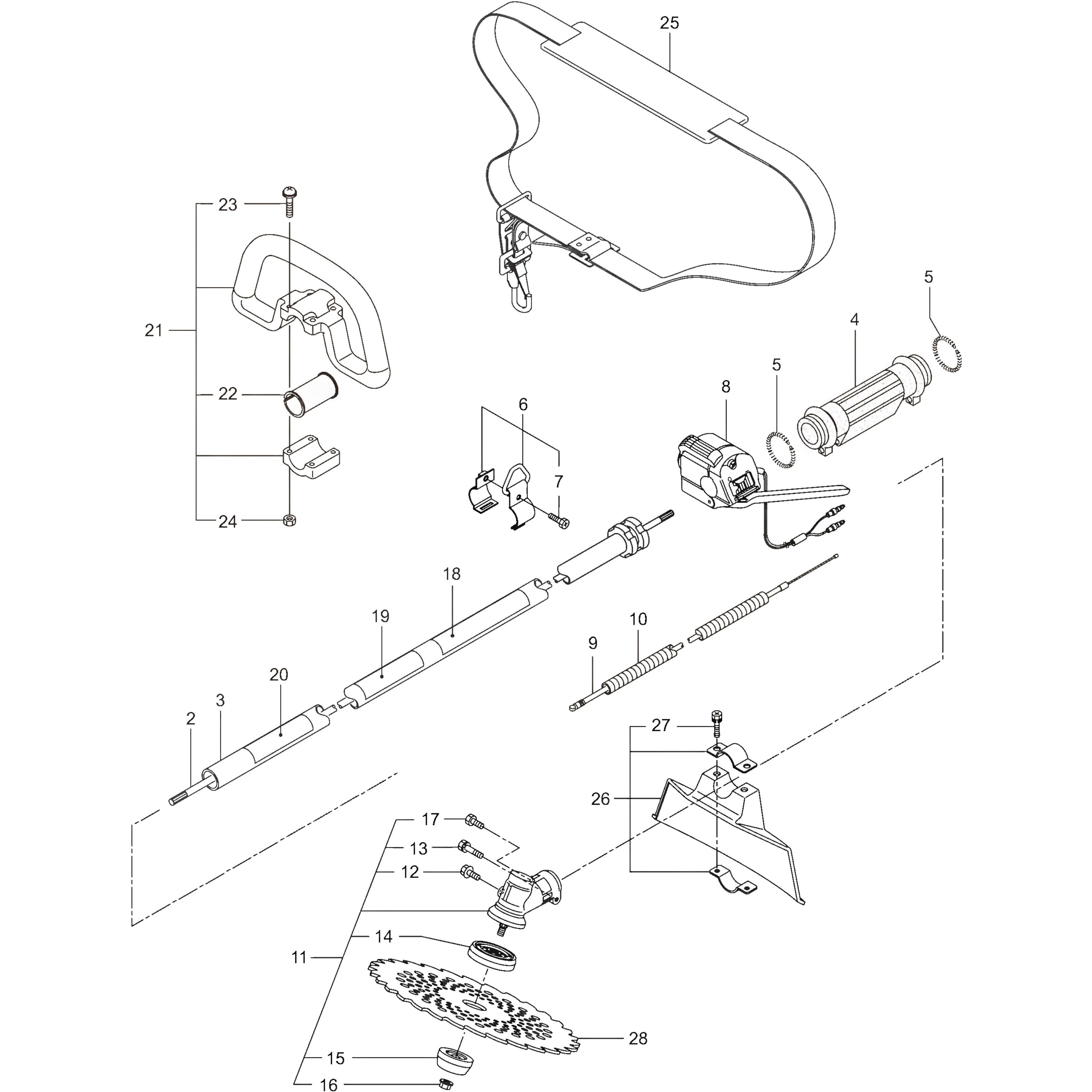 25
23
21
22
24
5
4
5
8
6
7
18
19
10
9
20
3
2
27
26
17
13
12
14
11
28
15
16