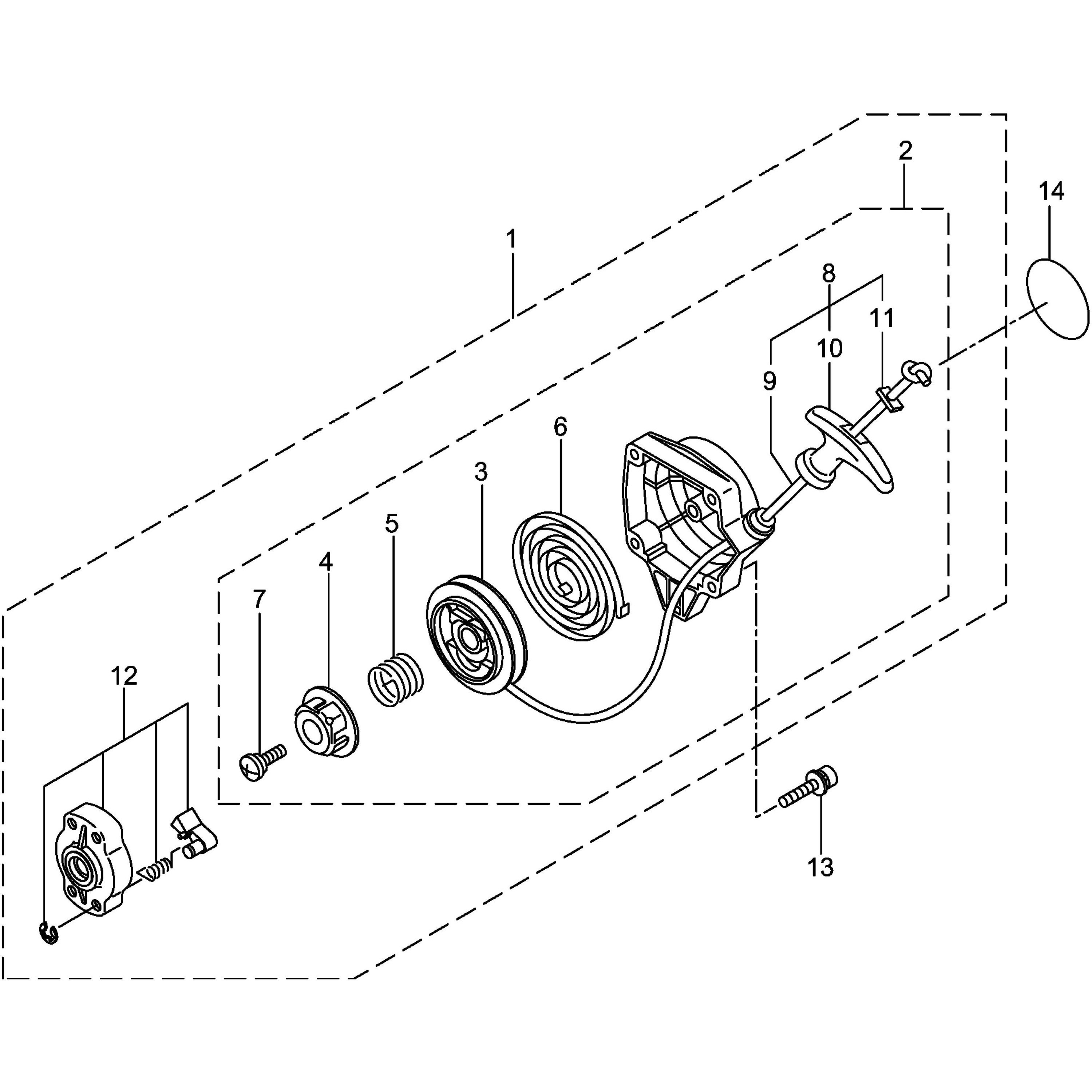 2
14
1
8
11
10
9
6
3
5
4
7
12
13