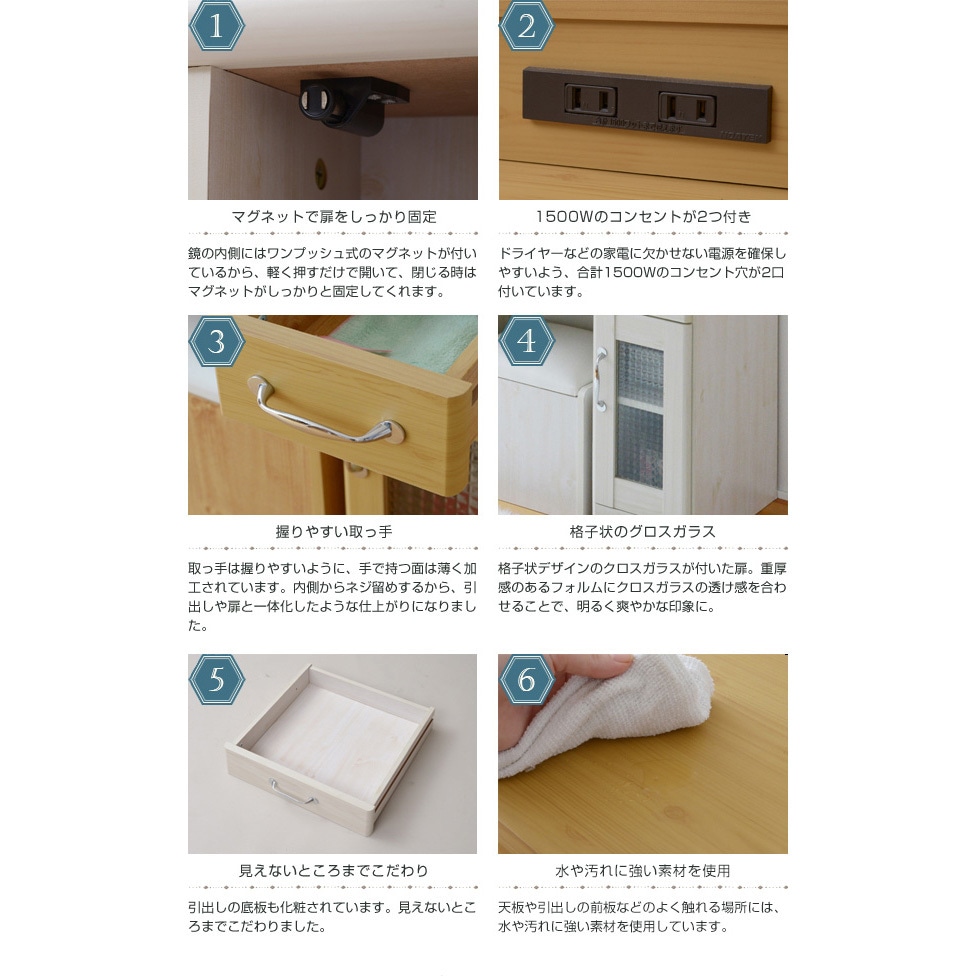 1

マグネットで扉をしっかり固定

鏡の内側にはワンプッシュ式のマグネットが付いているから、軽く押すだけで開いて、閉じる時はマグネットがしっかりと固定してくれます。

2

1500Wのコンセントが2つ付き

ドライヤーなどの家電に欠かせない電源を確保しやすいよう、合計1500Wのコンセント穴が2口付いています。

3

握りやすい取っ手

取っ手は握りやすいように、手で持つ面は薄く加工されています。内側からネジ留めするから、引出しや扉と一体化したような仕上がりになりました。

4

格子状のグロスガラス

格子状デザインのクロスガラスが付いた扉。重厚感のあるフォルムにクロスガラスの透け感を合わせることで、明るく爽やかな印象に。

5

見えないところまでこだわり

引出しの底板も化粧されています。見えないところまでこだわりました。

6

水や汚れに強い素材を使用

天板や引出しの前板などのよく触れる場所には、水や汚れに強い素材を使用しています。