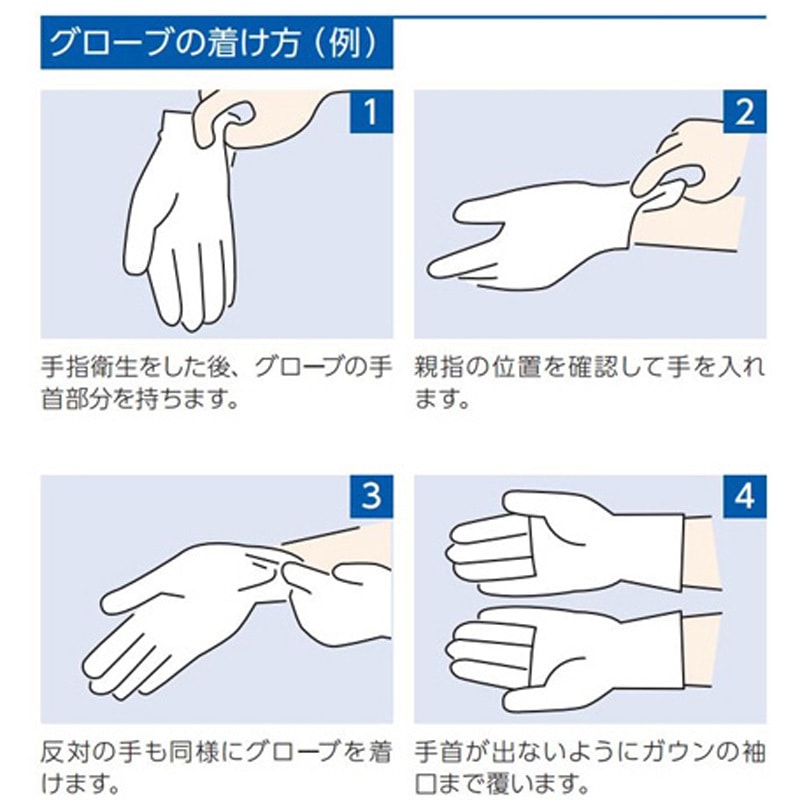 グローブの着け方（例）

1

手指衛生をした後、グローブの手首部分を持ちます。

2

親指の位置を確認して手を入れます。

3

反対の手も同様にグローブを着けます。

4

手首が出ないようにガウンの袖口まで覆います。