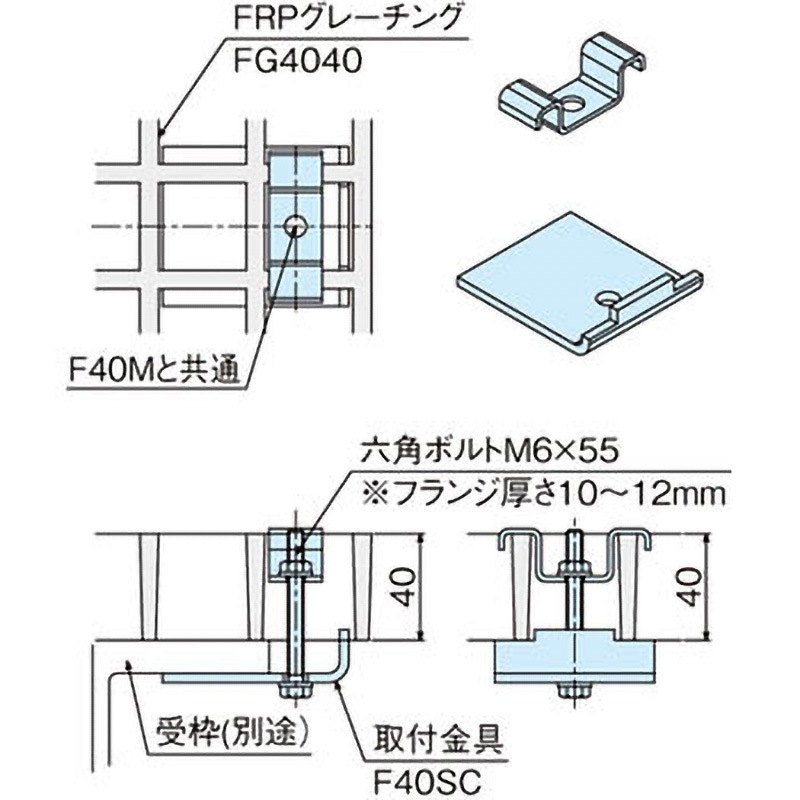 FRPグレーチング
FG4040

F40Mと共通

六角ボルトM6×55
※フランジ厚さ10～12mm

40

40

受枠(別途)

取付金具
F40SC