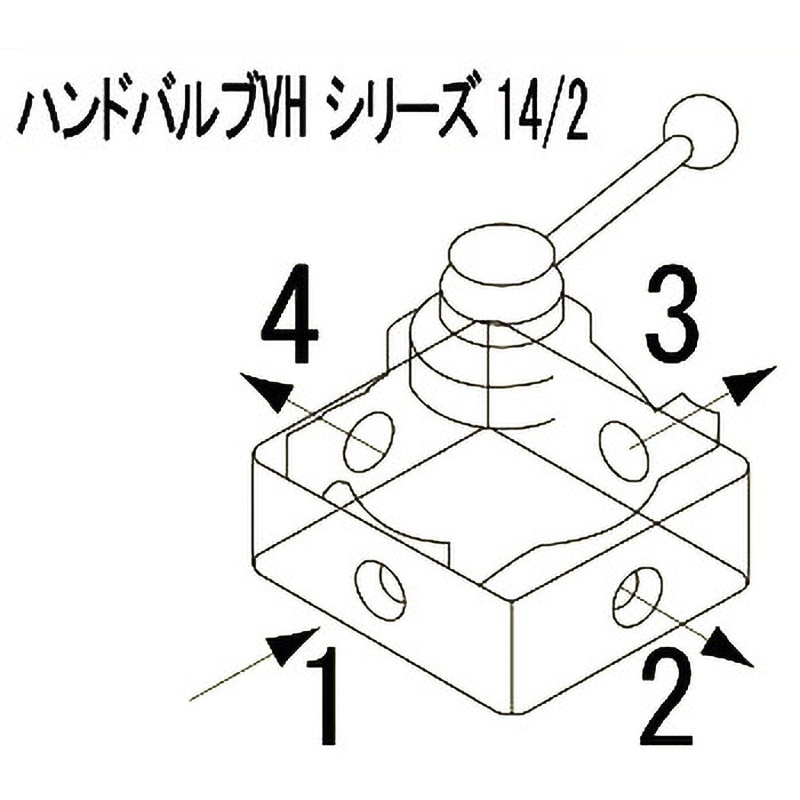 ハンドバルブVH シリーズ 14/2

4

3

1

2