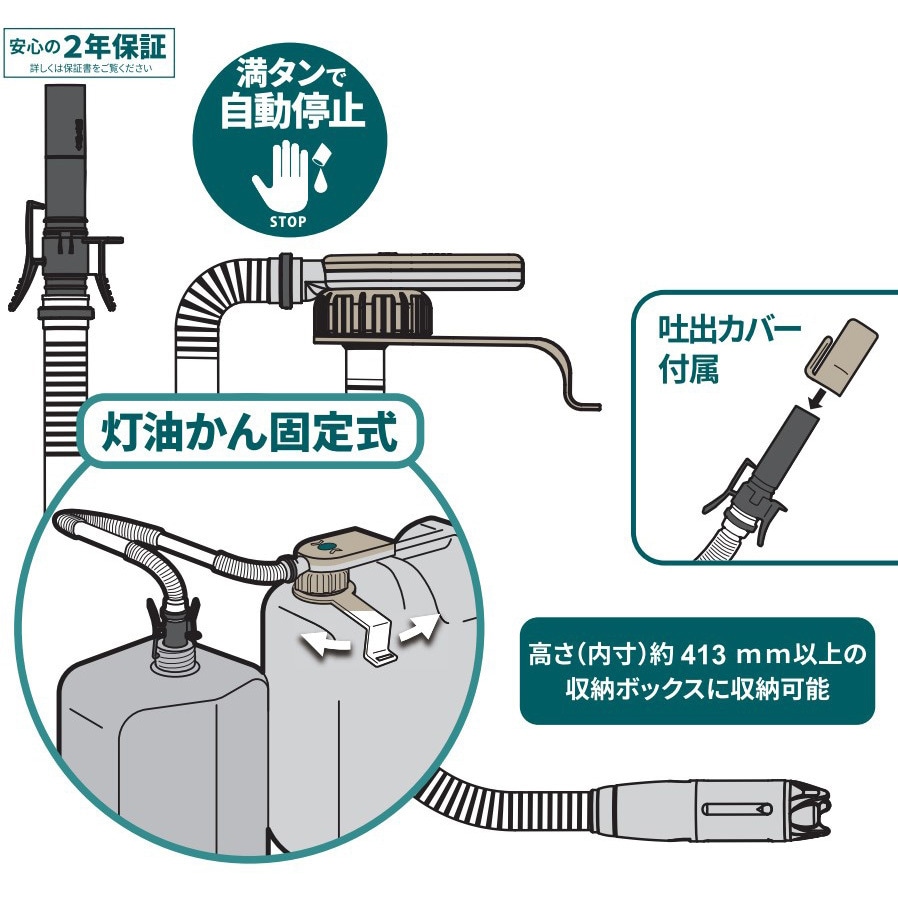 安心の2年保証
詳しくは保証書をご覧ください

満タンで
自動停止

STOP

吐出カバー
付属

灯油かん固定式

高さ(内寸)約 413 mm以上の
収納ボックスに収納可能